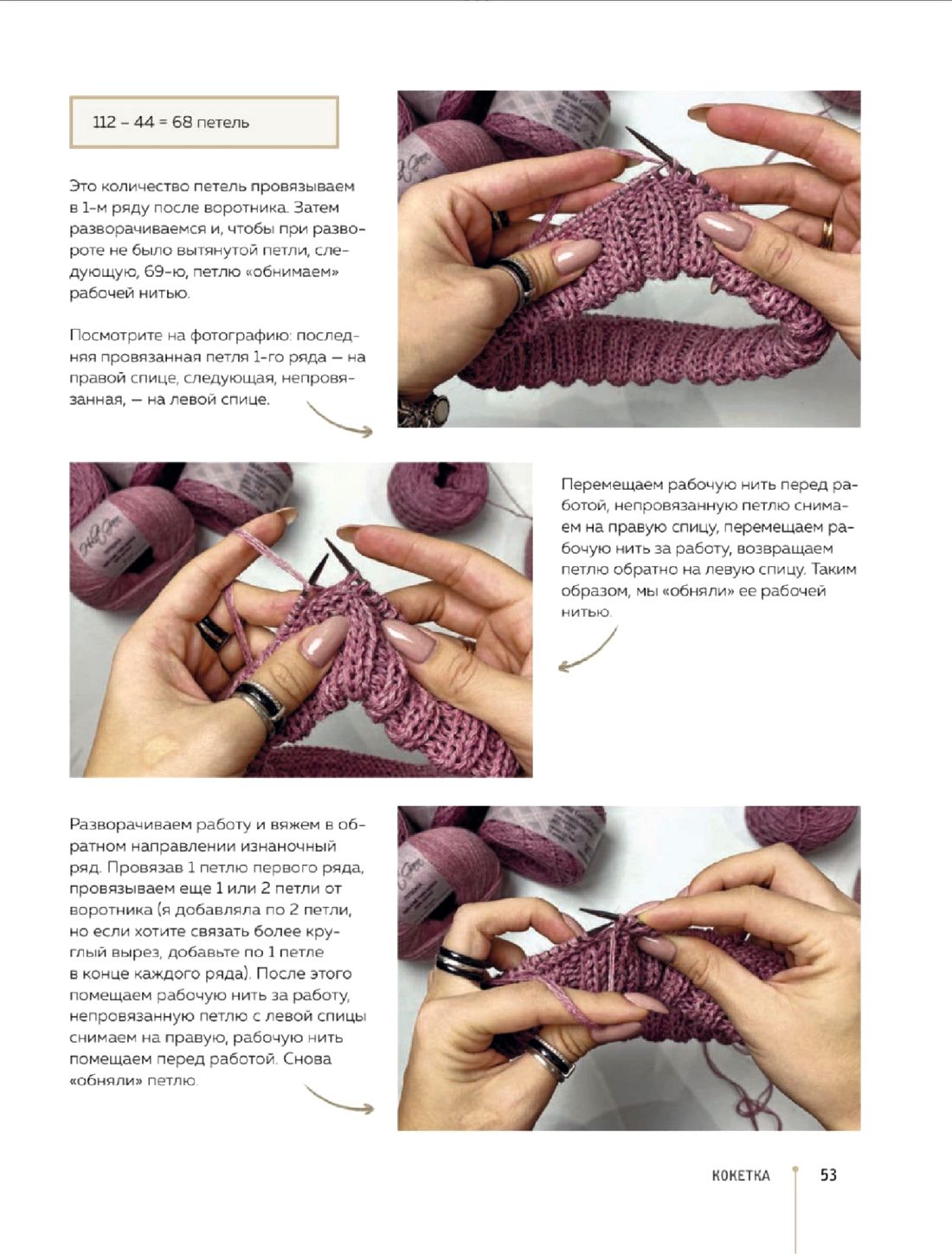 112 – 44 = 68 петель

Это количество петель провязываем в 1-м ряду после воротника. Затем разворачиваемся и, чтобы при развороте не было вытянутой петли, следующую, 69-ю, петлю «обнимаем» рабочей нитью.

Посмотрите на фотографию: последняя провязанная петля 1-го ряда — на правой спице, следующая, непровязанная, — на левой спице.

Перемещаем рабочую нить перед работой, непровязанную петлю снимаем на правую спицу, перемещаем рабочую нить за работу, возвращаем петлю обратно на левую спицу. Таким образом, мы «обняли» ее рабочей нитью.

Разворачиваем работу и вяжем в обратном направлении изнаночный ряд. Провязав 1 петлю первого ряда, провязываем еще 1 или 2 петли от воротника (я добавляла по 2 петли, но если хотите связать более круглый вырез, добавьте по 1 петле в конце каждого ряда). После этого помещаем рабочую нить за работу, непровязанную петлю с левой спицы снимаем на правую, рабочую нить помещаем перед работой. Снова «обняли» петлю.

КОКЕТКА 53