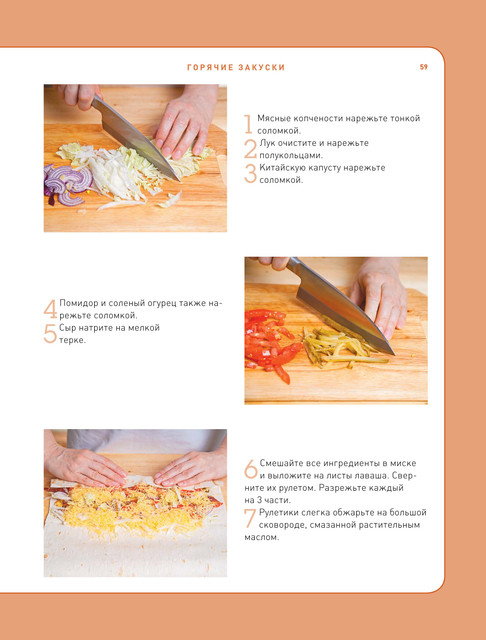 ГОРЯЧИЕ ЗАКУСКИ 59

1 Мясные копчености нарежьте тонкой соломкой.
2 Лук очистите и нарежьте полукольцами.
3 Китайскую капусту нарежьте соломкой.

4 Помидор и соленый огурец также нарежьте соломкой.
5 Сыр натрите на мелкой терке.

6 Смешайте все ингредиенты в миске и выложите на листы лаваша. Сверните их рулетом. Разрежьте каждый на 3 части.
7 Рулетики слегка обжарьте на большой сковороде, смазанной растительным маслом.