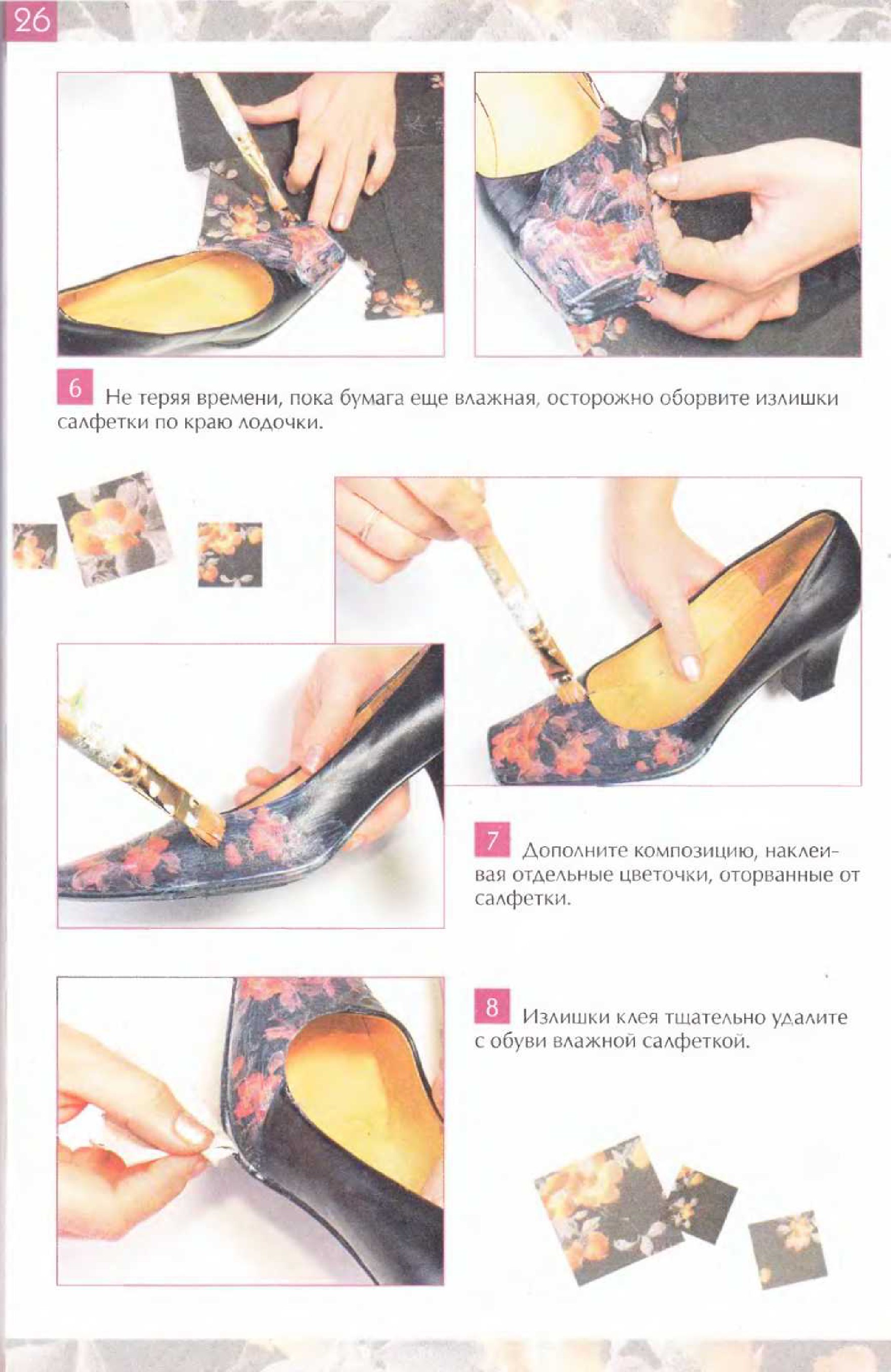 26

6 Не теряя времени, пока бумага еще влажная, осторожно оборвите излишки салфетки по краю лодочки.

7 Дополните композицию, наклеивая отдельные цветочки, оторванные от салфетки.

8 Излишки клея тщательно удалите с обуви влажной салфеткой.