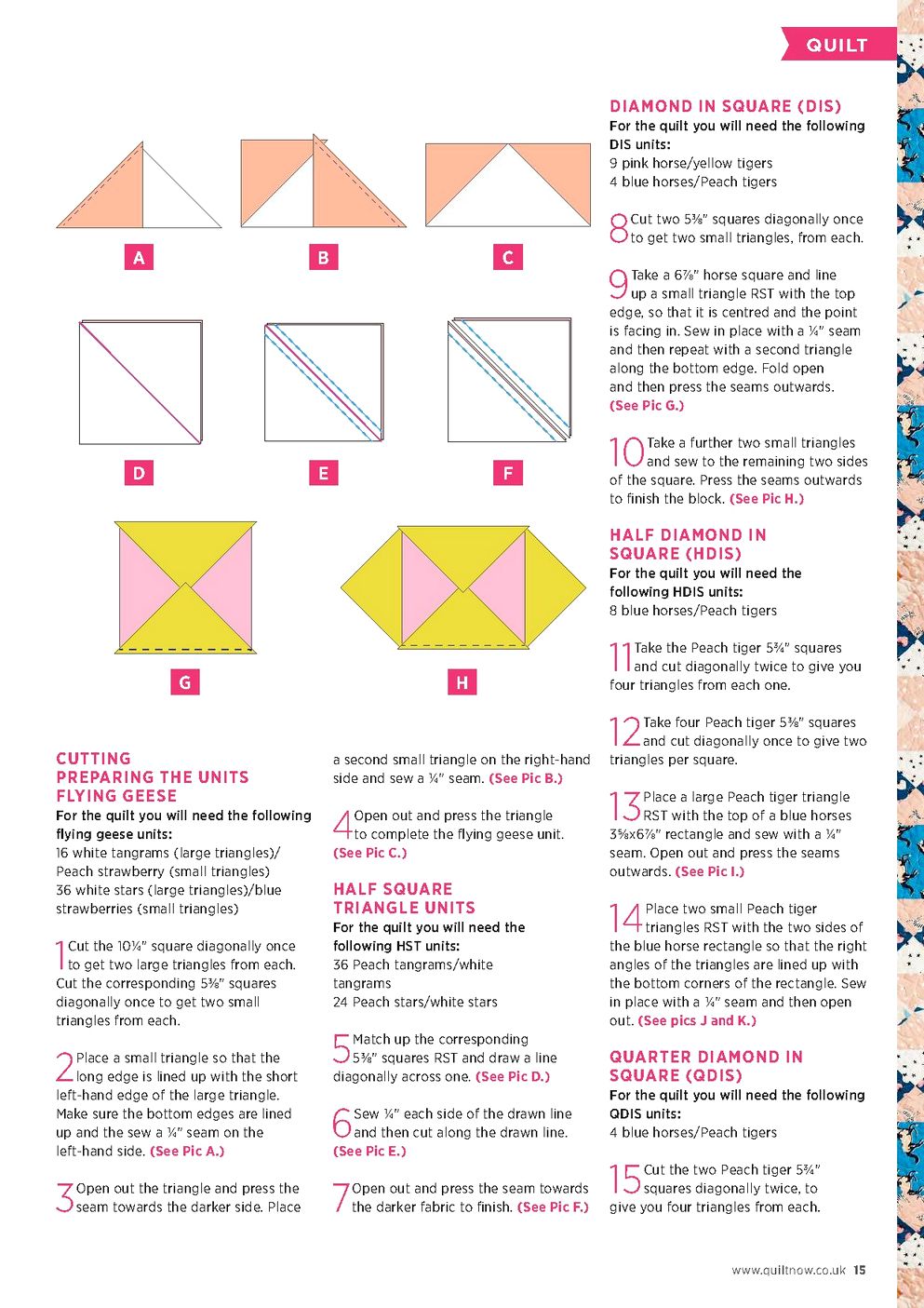 QUILT

A B C

D E F

G H

CUTTING
PREPARING THE UNITS
FLYING GEESE
For the quilt you will need the following flying geese units:
16 white tangrams (large triangles)/ Peach strawberry (small triangles)
36 white stars (large triangles)/blue strawberries (small triangles)

1 Cut the 10¼" square diagonally once to get two large triangles from each. Cut the corresponding 5⅜" squares diagonally once to get two small triangles from each.

2 Place a small triangle so that the long edge is lined up with the short left-hand edge of the large triangle. Make sure the bottom edges are lined up and the sew a ¼" seam on the left-hand side. (See Pic A.)

3 Open out the triangle and press the seam towards the darker side. Place a second small triangle on the right-hand side and sew a ¼" seam. (See Pic B.)

4 Open out and press the triangle to complete the flying geese unit. (See Pic C.)

HALF SQUARE TRIANGLE UNITS
For the quilt you will need the following HST units:
36 Peach tangrams/white tangrams
24 Peach stars/white stars

5 Match up the corresponding 5⅜" squares RST and draw a line diagonally across one. (See Pic D.)

6 Sew ¼" each side of the drawn line and then cut along the drawn line. (See Pic E.)

7 Open out and press the seam towards the darker fabric to finish. (See Pic F.)

DIAMOND IN SQUARE (DIS)
For the quilt you will need the following DIS units:
9 pink horse/yellow tigers
4 blue horses/Peach tigers

8 Cut two 5⅜" squares diagonally once to get two small triangles, from each.

9 Take a 6⅞" horse square and line up a small triangle RST with the top edge, so that it is centred and the point is facing in. Sew in place with a ¼" seam and then repeat with a second triangle along the bottom edge. Fold open and then press the seams outwards. (See Pic G.)

10 Take a further two small triangles and sew to the remaining two sides of the square. Press the seams outwards to finish the block. (See Pic H.)

HALF DIAMOND IN SQUARE (HDIS)
For the quilt you will need the following HDIS units:
8 blue horses/Peach tigers

11 Take the Peach tiger 5¾" squares and cut diagonally twice to give you four triangles from each one.

12 Take four Peach tiger 5⅜" squares and cut diagonally once to give two triangles per square.

13 Place a large Peach tiger triangle RST with the top of a blue horses 3⅝x6⅞" rectangle and sew with a ¼" seam. Open out and press the seams outwards. (See Pic I.)

14 Place two small Peach tiger triangles RST with the two sides of the blue horse rectangle so that the right angles of the triangles are lined up with the bottom corners of the rectangle. Sew in place with a ¼" seam and then open out. (See pics J and K.)

QUARTER DIAMOND IN SQUARE (QDIS)
For the quilt you will need the following QDIS units:
4 blue horses/Peach tigers

15 Cut the two Peach tiger 5¾" squares diagonally twice, to give you four triangles from each.

www.quiltnow.co.uk 15