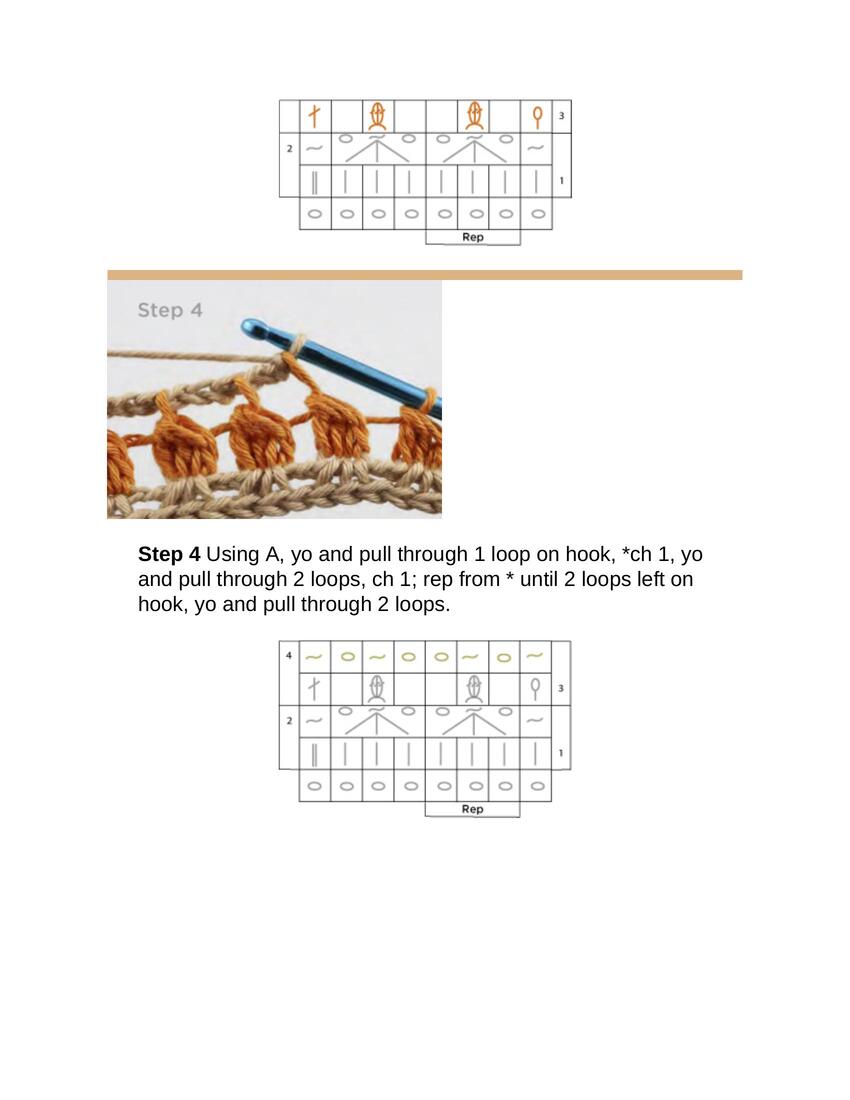 3
2
1
Rep

Step 4

**Step 4** Using A, yo and pull through 1 loop on hook, *ch 1, yo and pull through 2 loops, ch 1; rep from * until 2 loops left on hook, yo and pull through 2 loops.

4
3
2
1
Rep