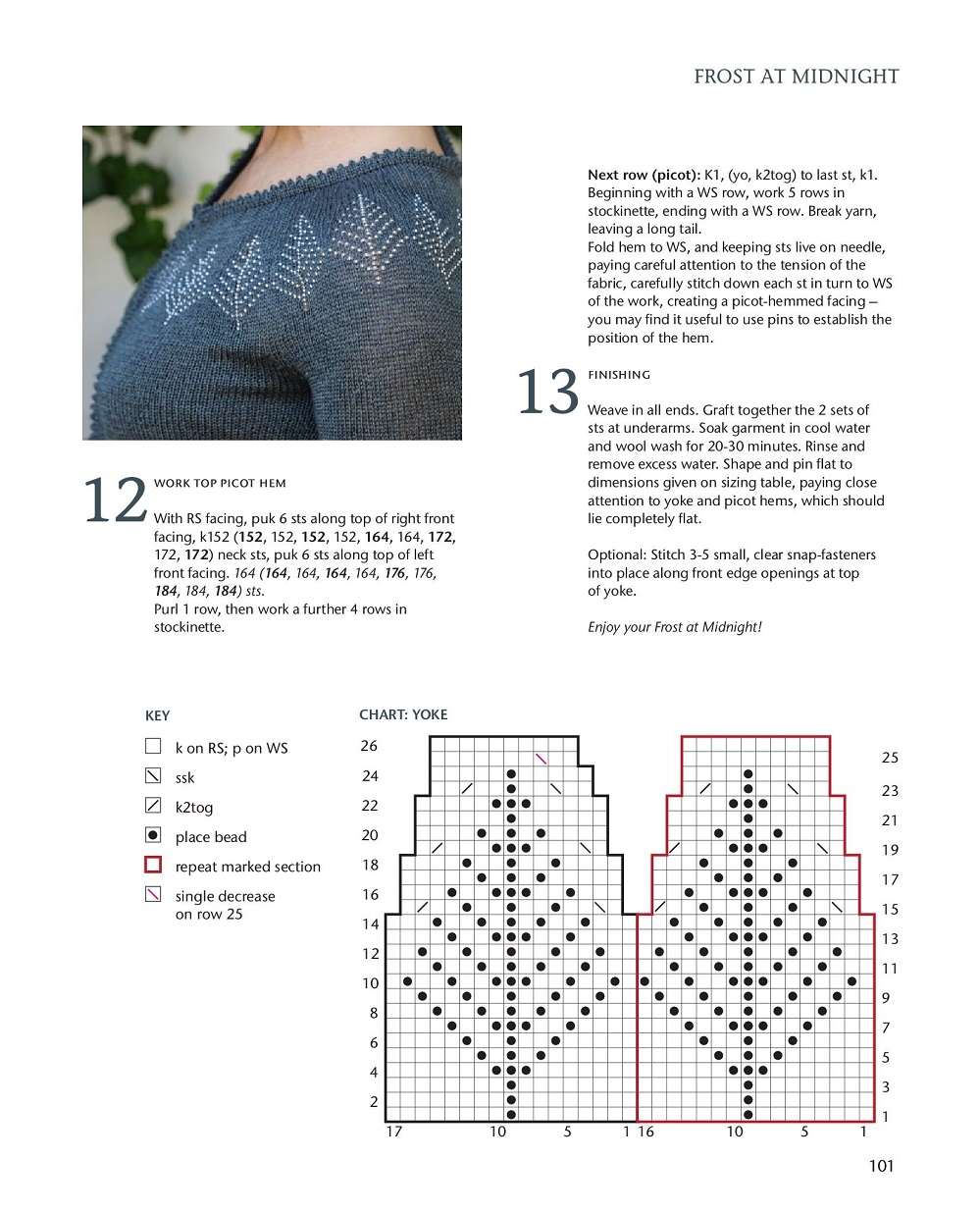 FROST AT MIDNIGHT

12 WORK TOP PICOT HEM

With RS facing, puk 6 sts along top of right front facing, k152 (**152**, 152, **152**, 152, **164**, 164, **172**, 172, **172**) neck sts, puk 6 sts along top of left front facing. *164 (**164**, 164, **164**, 164, **176**, 176, **184**, 184, **184**) sts.*
Purl 1 row, then work a further 4 rows in stockinette.

**Next row (picot):** K1, (yo, k2tog) to last st, k1. Beginning with a WS row, work 5 rows in stockinette, ending with a WS row. Break yarn, leaving a long tail.
Fold hem to WS, and keeping sts live on needle, paying careful attention to the tension of the fabric, carefully stitch down each st in turn to WS of the work, creating a picot-hemmed facing – you may find it useful to use pins to establish the position of the hem.

13 FINISHING

Weave in all ends. Graft together the 2 sets of sts at underarms. Soak garment in cool water and wool wash for 20-30 minutes. Rinse and remove excess water. Shape and pin flat to dimensions given on sizing table, paying close attention to yoke and picot hems, which should lie completely flat.

Optional: Stitch 3-5 small, clear snap-fasteners into place along front edge openings at top of yoke.

*Enjoy your Frost at Midnight!*

KEY
k on RS; p on WS
ssk
k2tog
place bead
repeat marked section
single decrease on row 25

CHART: YOKE

26 24 22 20 18 16 14 12 10 8 6 4 2
25 23 21 19 17 15 13 11 9 7 5 3 1
17 10 5 1 16 10 5 1

101