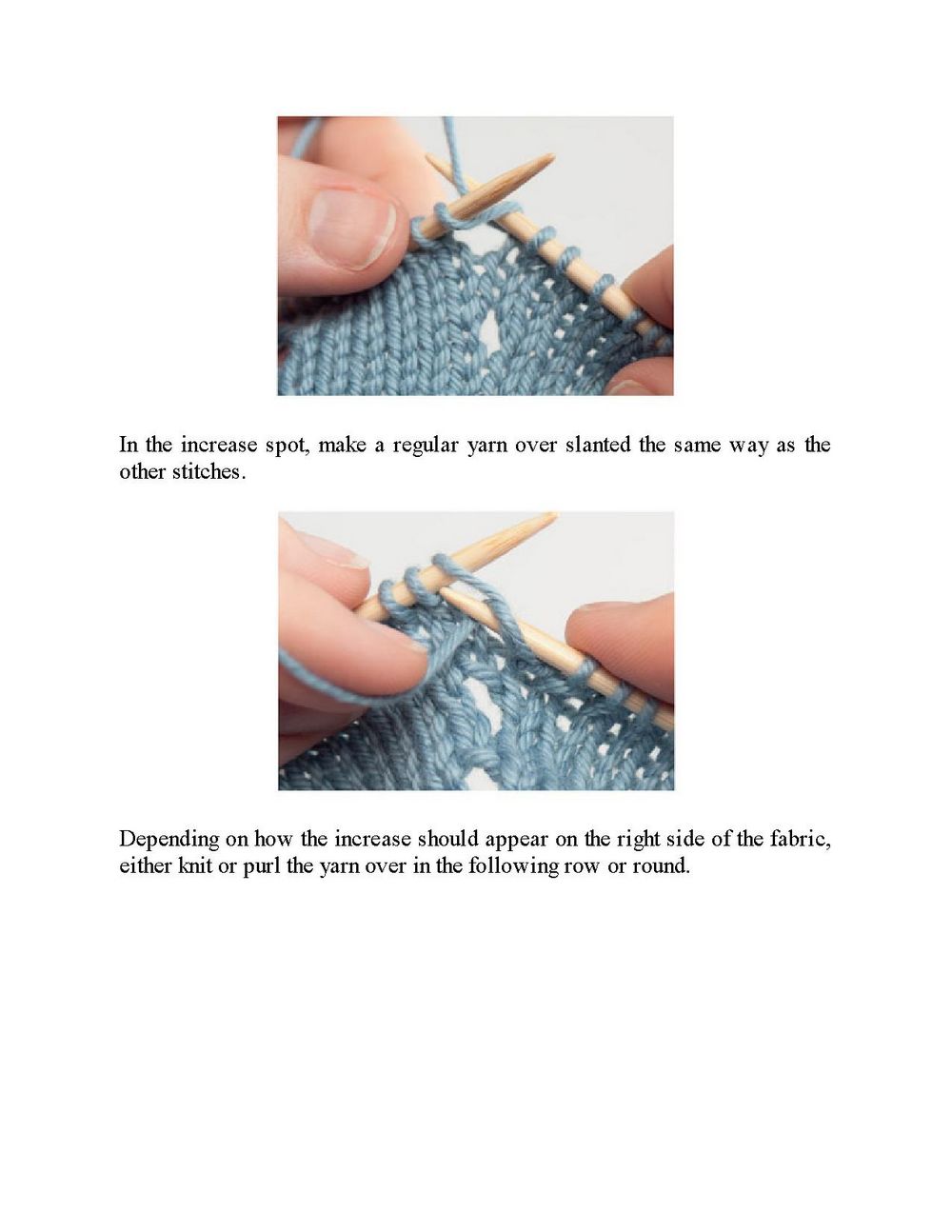 In the increase spot, make a regular yarn over slanted the same way as the other stitches.

Depending on how the increase should appear on the right side of the fabric, either knit or purl the yarn over in the following row or round.