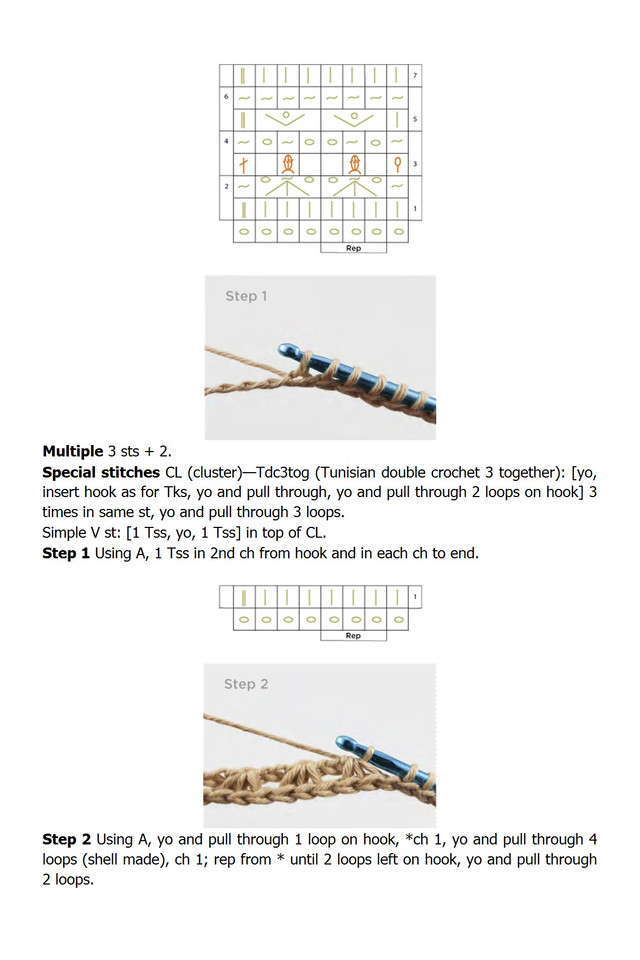 7
6
5
4
3
2
1
Rep

Step 1

**Multiple** 3 sts + 2.
**Special stitches** CL (cluster)—Tdc3tog (Tunisian double crochet 3 together): [yo, insert hook as for Tks, yo and pull through, yo and pull through 2 loops on hook] 3 times in same st, yo and pull through 3 loops.
Simple V st: [1 Tss, yo, 1 Tss] in top of CL.
**Step 1** Using A, 1 Tss in 2nd ch from hook and in each ch to end.

1
Rep

Step 2

**Step 2** Using A, yo and pull through 1 loop on hook, *ch 1, yo and pull through 4 loops (shell made), ch 1; rep from * until 2 loops left on hook, yo and pull through 2 loops.