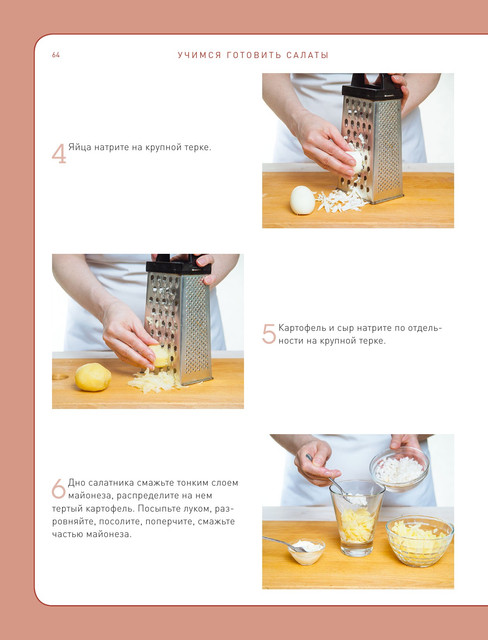 64

УЧИМСЯ ГОТОВИТЬ САЛАТЫ

4 Яйца натрите на крупной терке.

5 Картофель и сыр натрите по отдельности на крупной терке.

6 Дно салатника смажьте тонким слоем майонеза, распределите на нем тертый картофель. Посыпьте луком, разровняйте, посолите, поперчите, смажьте частью майонеза.