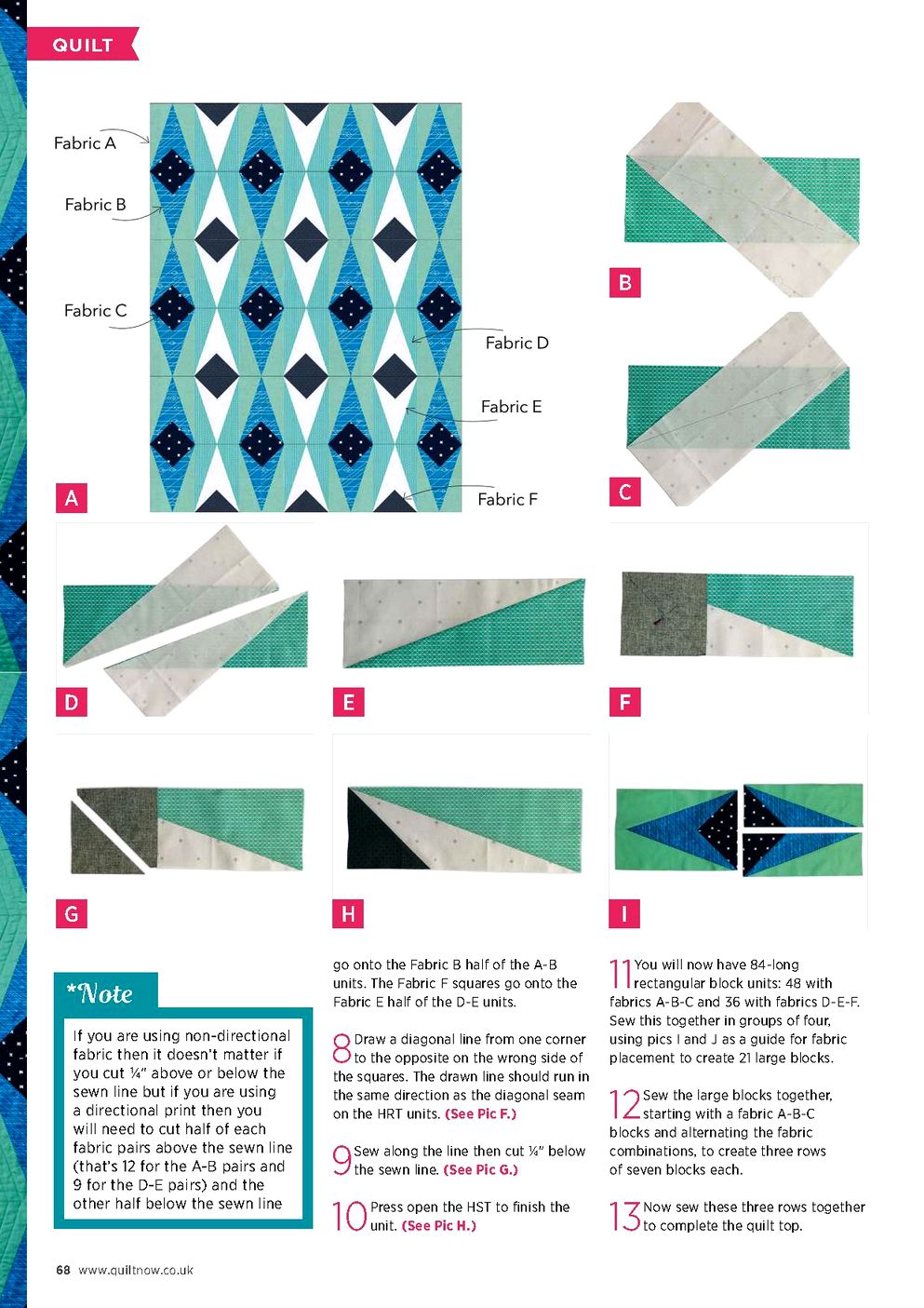 QUILT

Fabric A

Fabric B

Fabric C

Fabric D

Fabric E

Fabric F

A

B

C

D

E

F

G

H

I

*Note

If you are using non-directional fabric then it doesn't matter if you cut ¼" above or below the sewn line but if you are using a directional print then you will need to cut half of each fabric pairs above the sewn line (that's 12 for the A-B pairs and 9 for the D-E pairs) and the other half below the sewn line

go onto the Fabric B half of the A-B units. The Fabric F squares go onto the Fabric E half of the D-E units.

8 Draw a diagonal line from one corner to the opposite on the wrong side of the squares. The drawn line should run in the same direction as the diagonal seam on the HRT units. (See Pic F.)

9 Sew along the line then cut ¼" below the sewn line. (See Pic G.)

10 Press open the HST to finish the unit. (See Pic H.)

11 You will now have 84-long rectangular block units: 48 with fabrics A-B-C and 36 with fabrics D-E-F. Sew this together in groups of four, using pics I and J as a guide for fabric placement to create 21 large blocks.

12 Sew the large blocks together, starting with a fabric A-B-C blocks and alternating the fabric combinations, to create three rows of seven blocks each.

13 Now sew these three rows together to complete the quilt top.

68 www.quiltnow.co.uk