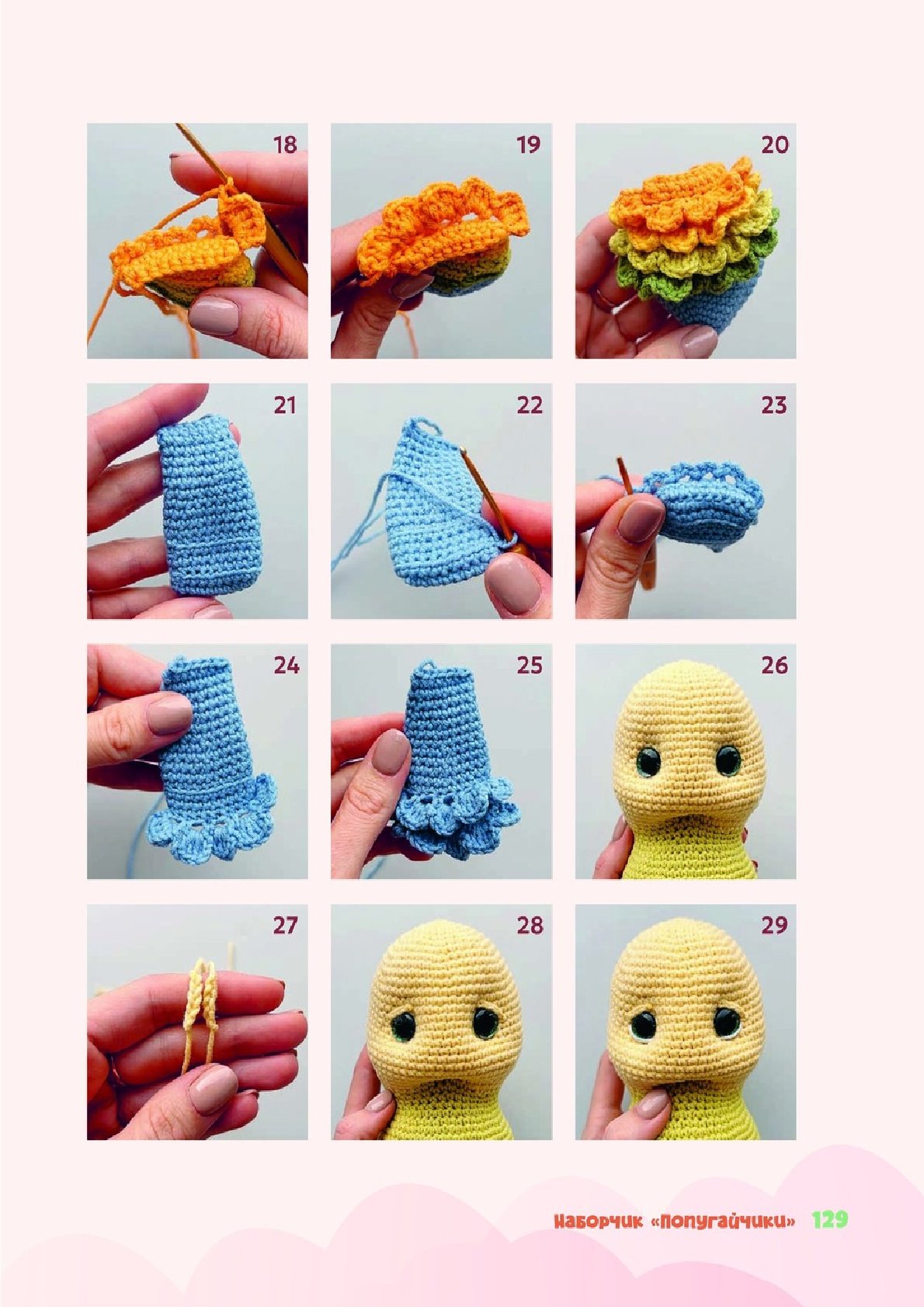 18

19

20

21

22

23

24

25

26

27

28

29

Наборчик «Попугайчики» 129