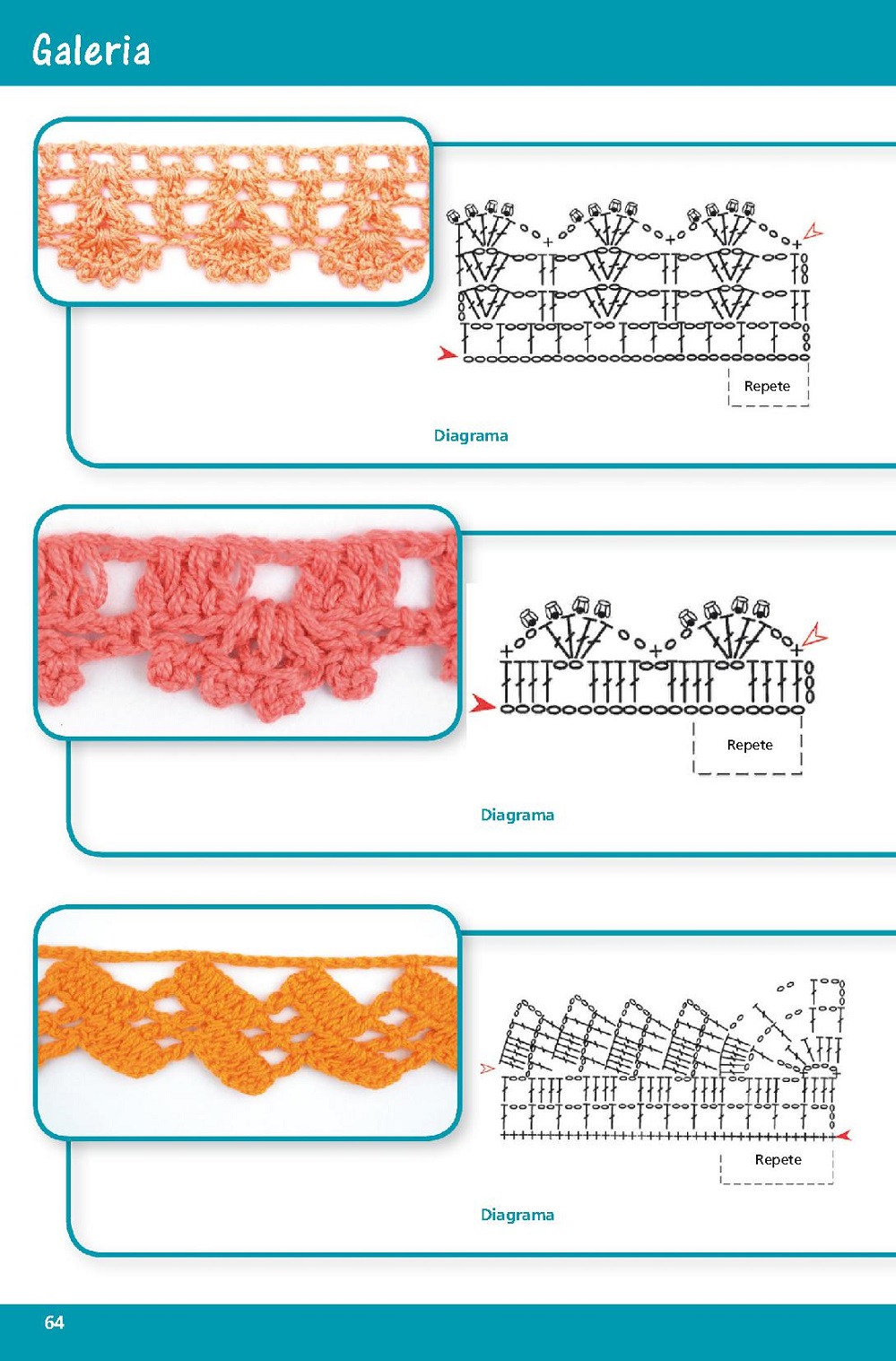 Galeria

Repete

Diagrama

Repete

Diagrama

Repete

Diagrama

64