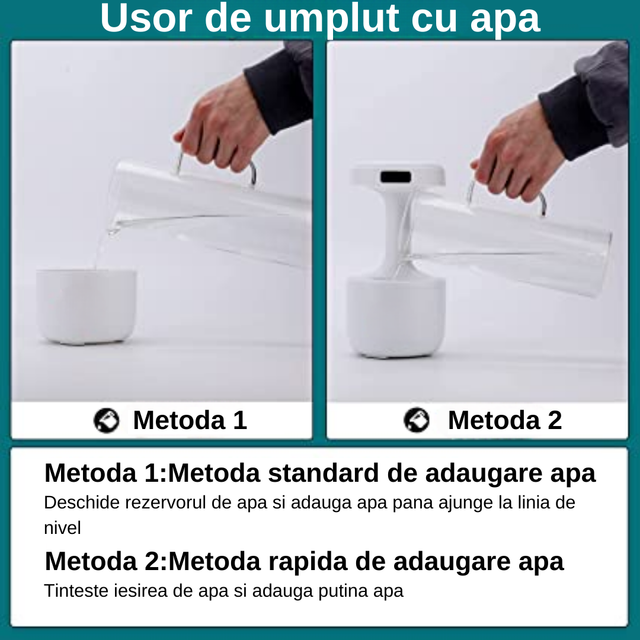 Usor de umplut cu apa

Metoda 1

Metoda 2

Metoda 1:Metoda standard de adaugare apa
Deschide rezervorul de apa si adauga apa pana ajunge la linia de nivel

Metoda 2:Metoda rapida de adaugare apa
Tinteste iesirea de apa si adauga putina apa