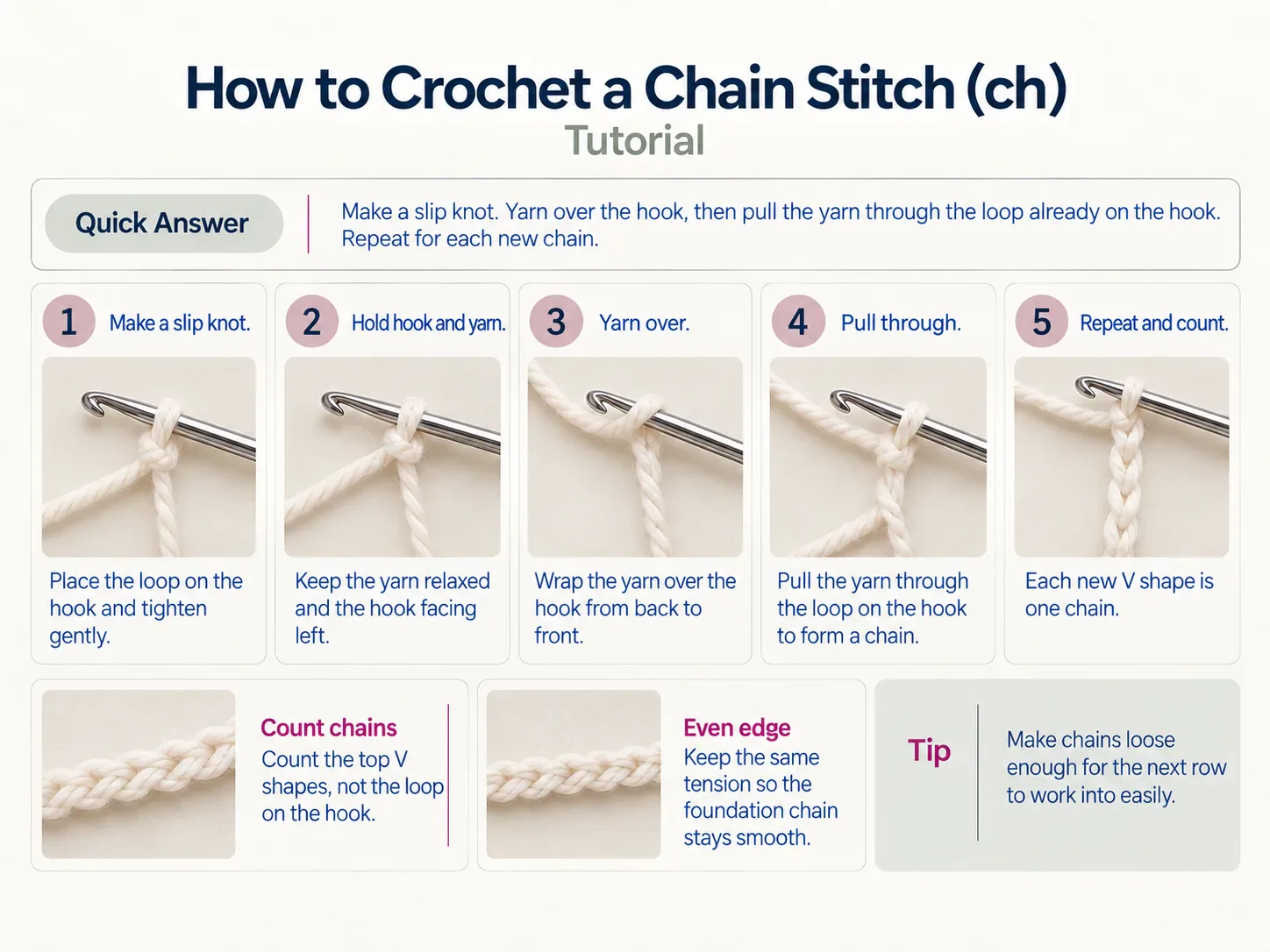 How to Crochet a Chain Stitch (ch)
Tutorial

Quick Answer

Make a slip knot. Yarn over the hook, then pull the yarn through the loop already on the hook. Repeat for each new chain.

1 Make a slip knot.
Place the loop on the hook and tighten gently.

2 Hold hook and yarn.
Keep the yarn relaxed and the hook facing left.

3 Yarn over.
Wrap the yarn over the hook from back to front.

4 Pull through.
Pull the yarn through the loop on the hook to form a chain.

5 Repeat and count.
Each new V shape is one chain.

Count chains
Count the top V shapes, not the loop on the hook.

Even edge
Keep the same tension so the foundation chain stays smooth.

Tip
Make chains loose enough for the next row to work into easily.