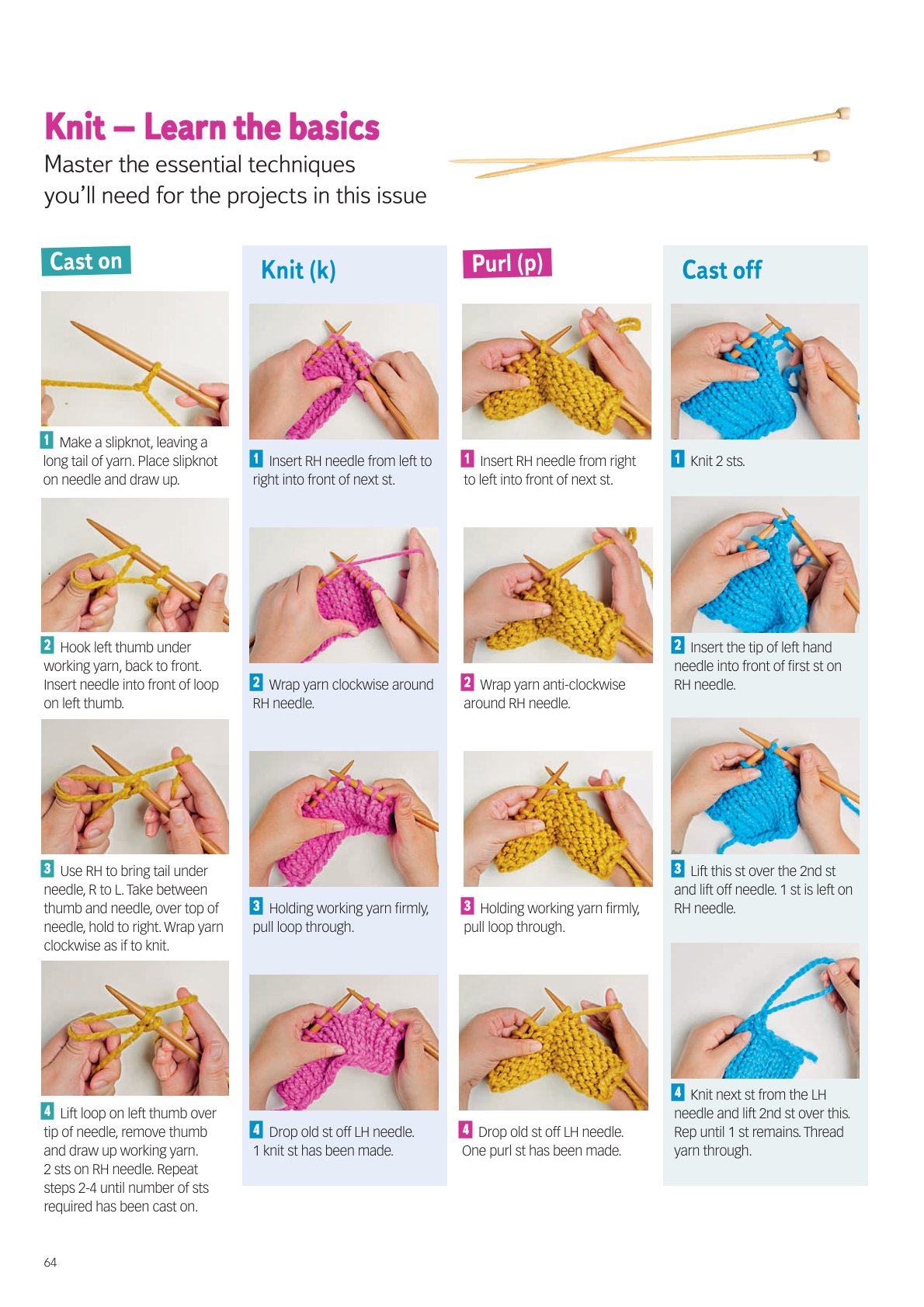 Knit – Learn the basics

Master the essential techniques you'll need for the projects in this issue

Cast on

1 Make a slipknot, leaving a long tail of yarn. Place slipknot on needle and draw up.

2 Hook left thumb under working yarn, back to front. Insert needle into front of loop on left thumb.

3 Use RH to bring tail under needle, R to L. Take between thumb and needle, over top of needle, hold to right. Wrap yarn clockwise as if to knit.

4 Lift loop on left thumb over tip of needle, remove thumb and draw up working yarn. 2 sts on RH needle. Repeat steps 2-4 until number of sts required has been cast on.

Knit (k)

1 Insert RH needle from left to right into front of next st.

2 Wrap yarn clockwise around RH needle.

3 Holding working yarn firmly, pull loop through.

4 Drop old st off LH needle. 1 knit st has been made.

Purl (p)

1 Insert RH needle from right to left into front of next st.

2 Wrap yarn anti-clockwise around RH needle.

3 Holding working yarn firmly, pull loop through.

4 Drop old st off LH needle. One purl st has been made.

Cast off

1 Knit 2 sts.

2 Insert the tip of left hand needle into front of first st on RH needle.

3 Lift this st over the 2nd st and lift off needle. 1 st is left on RH needle.

4 Knit next st from the LH needle and lift 2nd st over this. Rep until 1 st remains. Thread yarn through.

64