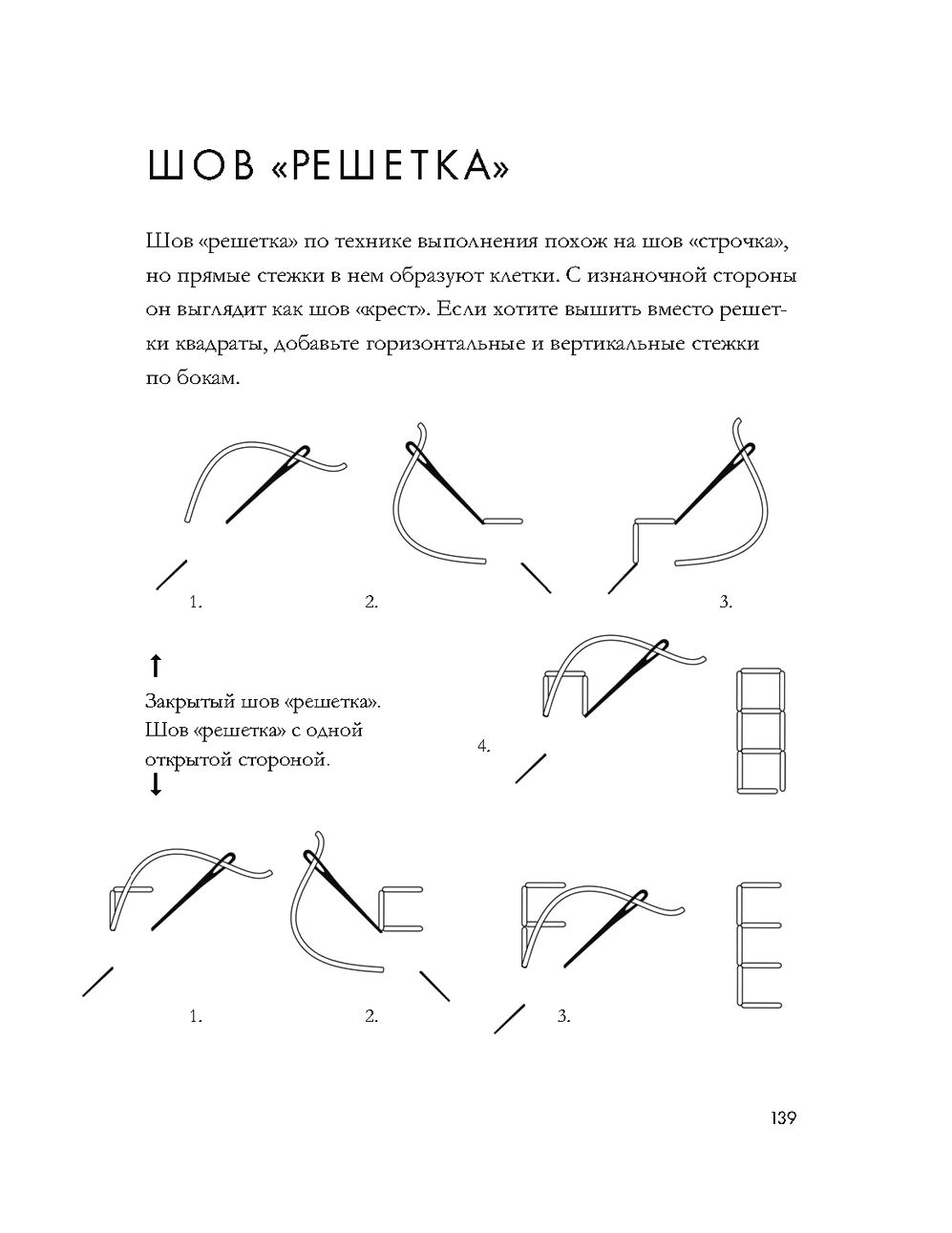 ШОВ «РЕШЕТКА»

Шов «решетка» по технике выполнения похож на шов «строчка», но прямые стежки в нем образуют клетки. С изнаночной стороны он выглядит как шов «крест». Если хотите вышить вместо решетки квадраты, добавьте горизонтальные и вертикальные стежки по бокам.

1.

2.

3.

↑

Закрытый шов «решетка».
Шов «решетка» с одной открытой стороной.

↓

4.

1.

2.

3.

139