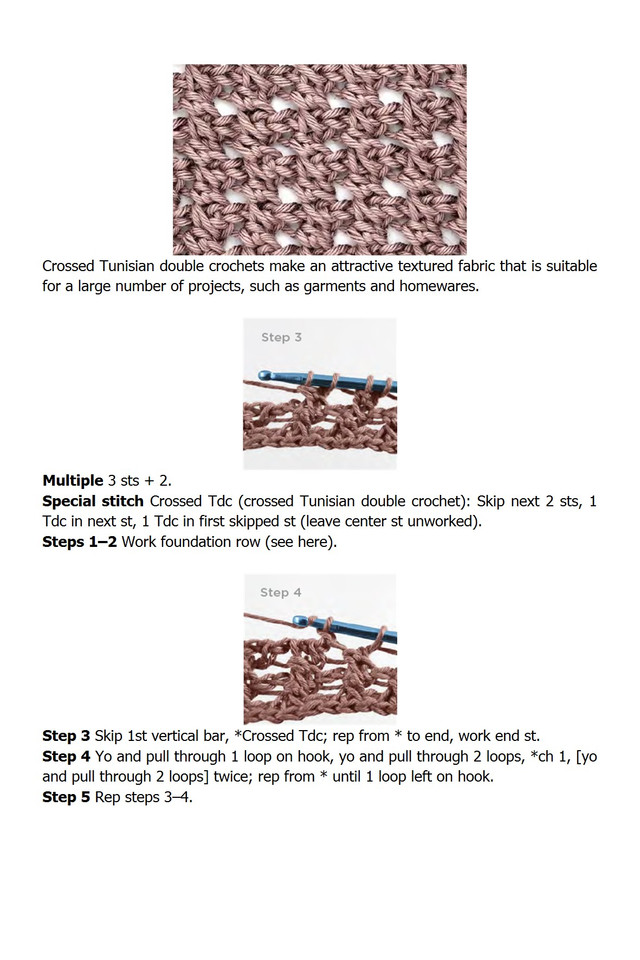 Crossed Tunisian double crochets make an attractive textured fabric that is suitable for a large number of projects, such as garments and homewares.

Step 3

**Multiple** 3 sts + 2.
**Special stitch** Crossed Tdc (crossed Tunisian double crochet): Skip next 2 sts, 1 Tdc in next st, 1 Tdc in first skipped st (leave center st unworked).
**Steps 1–2** Work foundation row (see here).

Step 4

**Step 3** Skip 1st vertical bar, *Crossed Tdc; rep from * to end, work end st.
**Step 4** Yo and pull through 1 loop on hook, yo and pull through 2 loops, *ch 1, [yo and pull through 2 loops] twice; rep from * until 1 loop left on hook.
**Step 5** Rep steps 3–4.