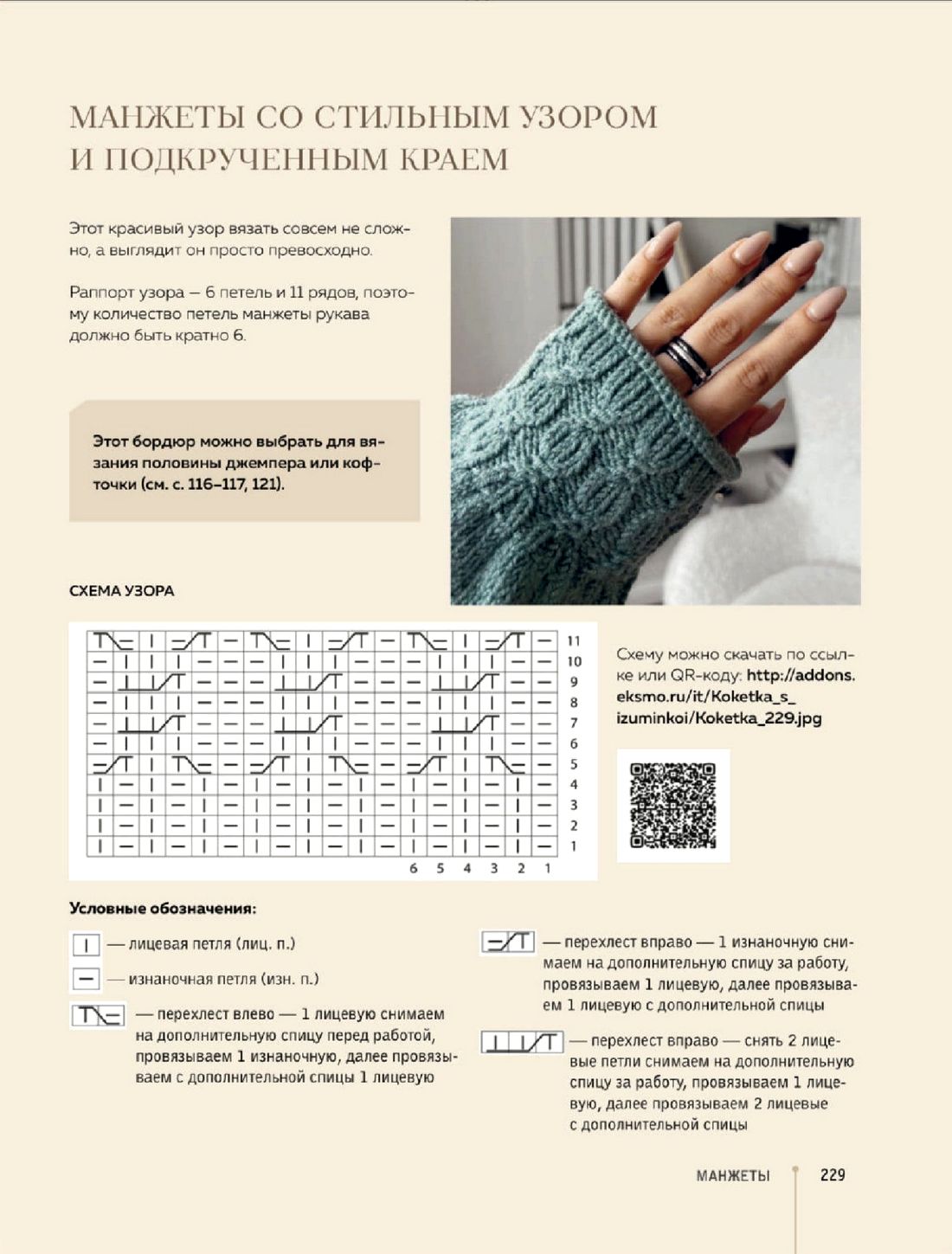 МАНЖЕТЫ СО СТИЛЬНЫМ УЗОРОМ И ПОДКРУЧЕННЫМ КРАЕМ

Этот красивый узор вязать совсем не сложно, а выглядит он просто превосходно.

Раппорт узора — 6 петель и 11 рядов, поэтому количество петель манжеты рукава должно быть кратно 6.

Этот бордюр можно выбрать для вязания половины джемпера или кофточки (см. с. 116–117, 121).

СХЕМА УЗОРА

11
10
9
8
7
6
5
4
3
2
1

6 5 4 3 2 1

Схему можно скачать по ссылке или QR-коду: http://addons.eksmo.ru/it/Koketka_s_izuminkoi/Koketka_229.jpg

Условные обозначения:

— лицевая петля (лиц. п.)

— изнаночная петля (изн. п.)

— перехлест влево — 1 лицевую снимаем на дополнительную спицу перед работой, провязываем 1 изнаночную, далее провязываем с дополнительной спицы 1 лицевую

— перехлест вправо — 1 изнаночную снимаем на дополнительную спицу за работу, провязываем 1 лицевую, далее провязываем 1 лицевую с дополнительной спицы

— перехлест вправо — снять 2 лицевые петли снимаем на дополнительную спицу за работу, провязываем 1 лицевую, далее провязываем 2 лицевые с дополнительной спицы

МАНЖЕТЫ 229