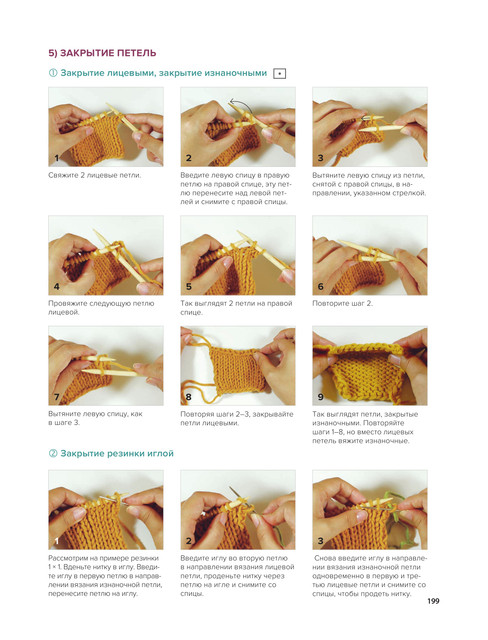 5) ЗАКРЫТИЕ ПЕТЕЛЬ

① Закрытие лицевыми, закрытие изнаночными

1

Свяжите 2 лицевые петли.

2

Введите левую спицу в правую петлю на правой спице, эту петлю перенесите над левой петлей и снимите с правой спицы.

3

Вытяните левую спицу из петли, снятой с правой спицы, в направлении, указанном стрелкой.

4

Провяжите следующую петлю лицевой.

5

Так выглядят 2 петли на правой спице.

6

Повторите шаг 2.

7

Вытяните левую спицу, как в шаге 3.

8

Повторяя шаги 2–3, закрывайте петли лицевыми.

9

Так выглядят петли, закрытые изнаночными. Повторяйте шаги 1–8, но вместо лицевых петель вяжите изнаночные.

② Закрытие резинки иглой

1

Рассмотрим на примере резинки 1 × 1. Вденьте нитку в иглу. Введите иглу в первую петлю в направлении вязания изнаночной петли, перенесите петлю на иглу.

2

Введите иглу во вторую петлю в направлении вязания лицевой петли, проденьте нитку через петлю на игле и снимите со спицы.

3

Снова введите иглу в направлении вязания изнаночной петли одновременно в первую и третью лицевые петли и снимите со спицы, чтобы продеть нитку.

199