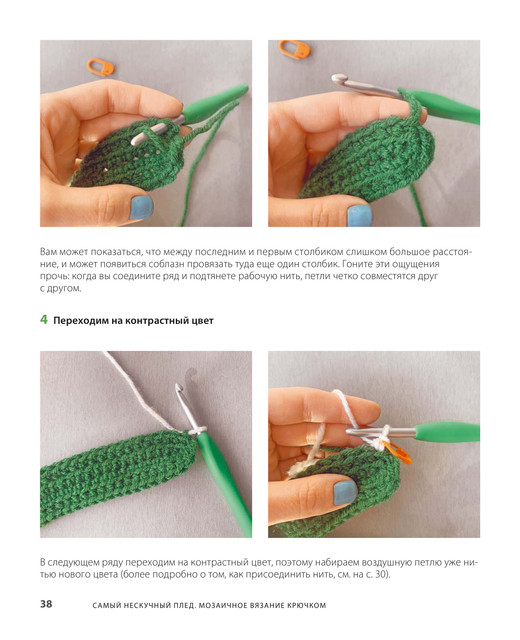 Вам может показаться, что между последним и первым столбиком слишком большое расстояние, и может появиться соблазн провязать туда еще один столбик. Гоните эти ощущения прочь: когда вы соедините ряд и подтянете рабочую нить, петли четко совместятся друг с другом.

4 Переходим на контрастный цвет

В следующем ряду переходим на контрастный цвет, поэтому набираем воздушную петлю уже нитью нового цвета (более подробно о том, как присоединить нить, см. на с. 30).

38 САМЫЙ НЕСКУЧНЫЙ ПЛЕД. МОЗАИЧНОЕ ВЯЗАНИЕ КРЮЧКОМ