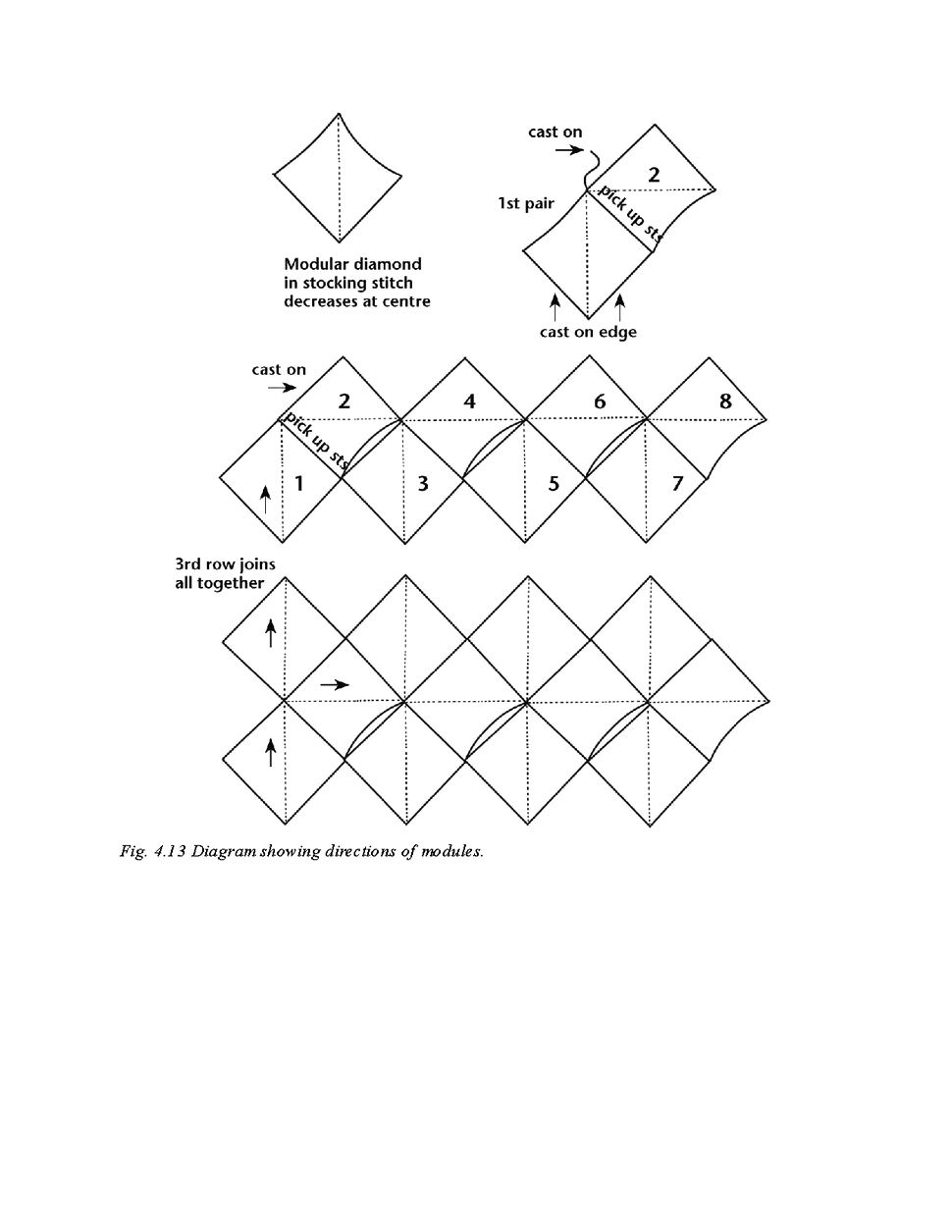 Modular diamond in stocking stitch decreases at centre

cast on

2

1st pair

pick up sts

cast on edge

cast on

2

4

6

8

pick up sts

1

3

5

7

3rd row joins all together

Fig. 4.13 Diagram showing directions of modules.