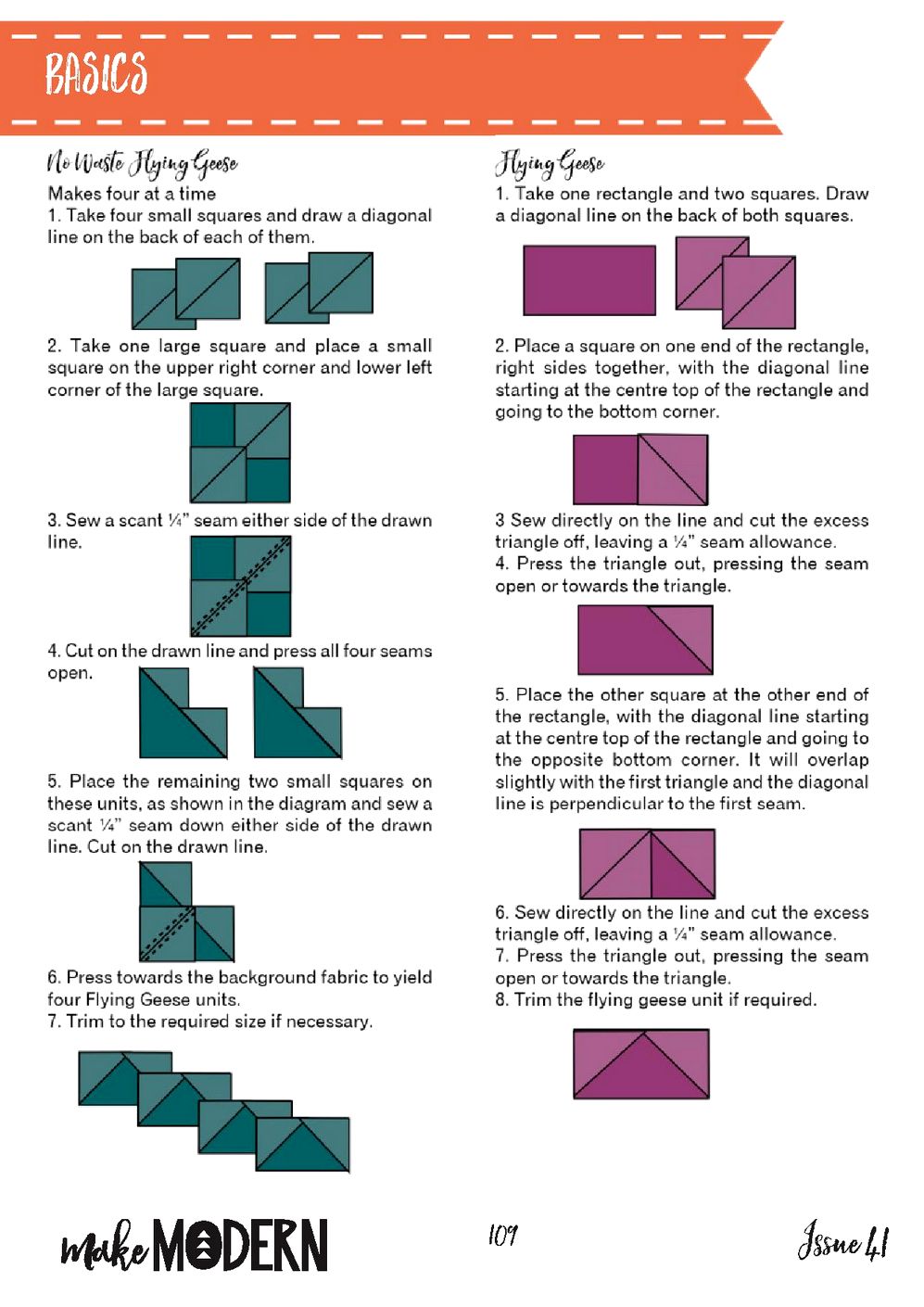 BASICS

No Waste Flying Geese
Makes four at a time
1. Take four small squares and draw a diagonal line on the back of each of them.

2. Take one large square and place a small square on the upper right corner and lower left corner of the large square.

3. Sew a scant ¼" seam either side of the drawn line.

4. Cut on the drawn line and press all four seams open.

5. Place the remaining two small squares on these units, as shown in the diagram and sew a scant ¼" seam down either side of the drawn line. Cut on the drawn line.

6. Press towards the background fabric to yield four Flying Geese units.
7. Trim to the required size if necessary.

Flying Geese
1. Take one rectangle and two squares. Draw a diagonal line on the back of both squares.

2. Place a square on one end of the rectangle, right sides together, with the diagonal line starting at the centre top of the rectangle and going to the bottom corner.

3 Sew directly on the line and cut the excess triangle off, leaving a ¼" seam allowance.
4. Press the triangle out, pressing the seam open or towards the triangle.

5. Place the other square at the other end of the rectangle, with the diagonal line starting at the centre top of the rectangle and going to the opposite bottom corner. It will overlap slightly with the first triangle and the diagonal line is perpendicular to the first seam.

6. Sew directly on the line and cut the excess triangle off, leaving a ¼" seam allowance.
7. Press the triangle out, pressing the seam open or towards the triangle.
8. Trim the flying geese unit if required.

make MODERN

109

Issue 41