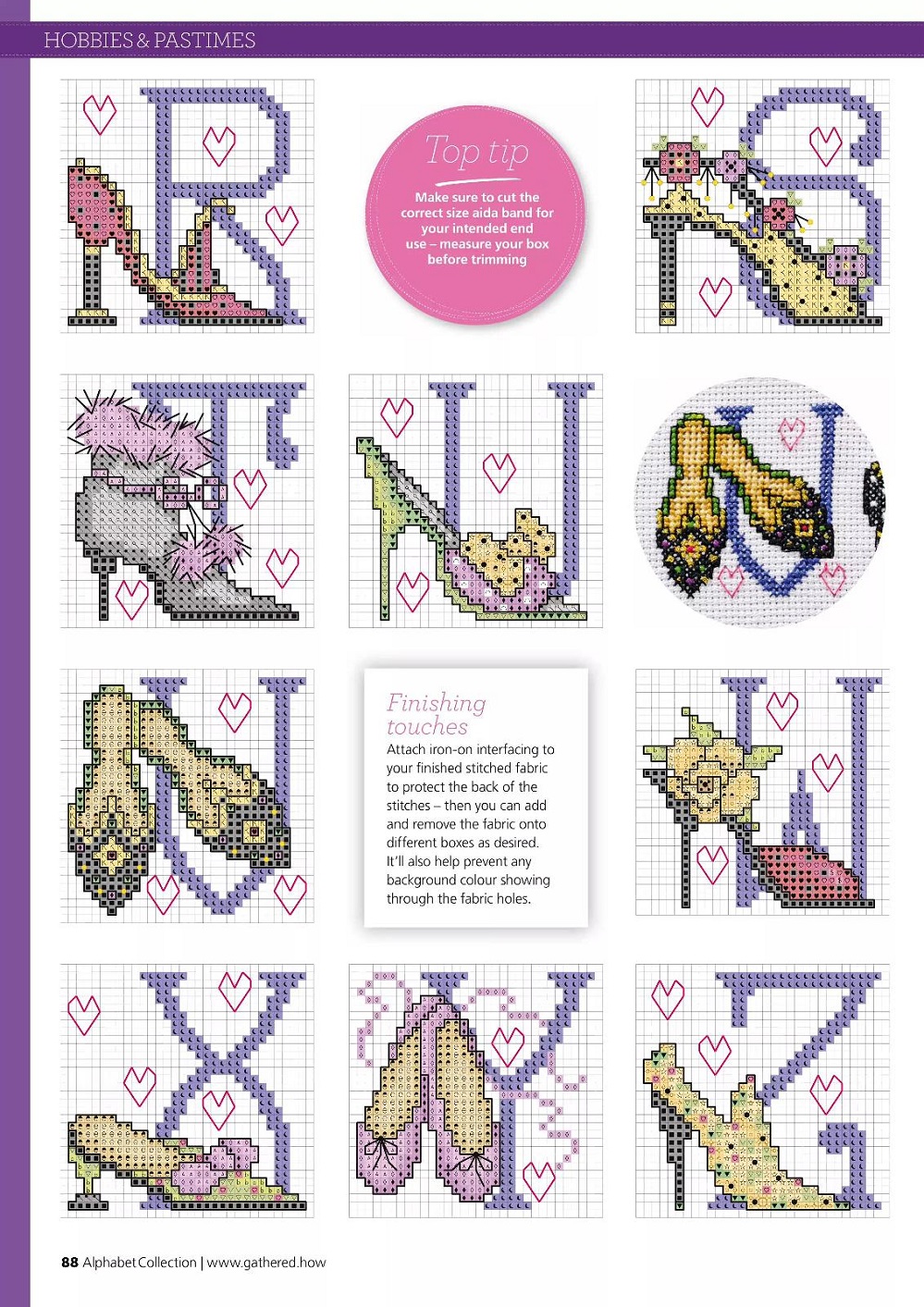 HOBBIES & PASTIMES

Top tip

Make sure to cut the correct size aida band for your intended end use – measure your box before trimming

Finishing touches

Attach iron-on interfacing to your finished stitched fabric to protect the back of the stitches – then you can add and remove the fabric onto different boxes as desired. It'll also help prevent any background colour showing through the fabric holes.

88 Alphabet Collection | www.gathered.how