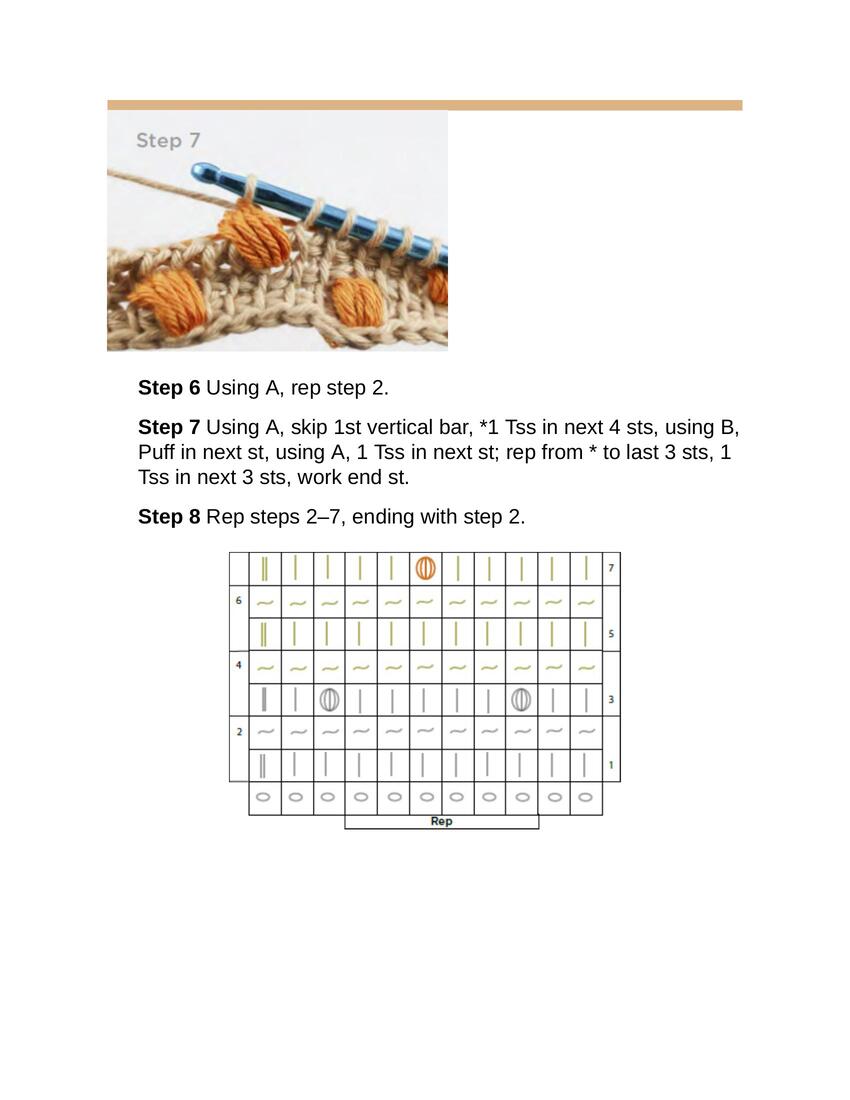 Step 7

**Step 6** Using A, rep step 2.

**Step 7** Using A, skip 1st vertical bar, *1 Tss in next 4 sts, using B, Puff in next st, using A, 1 Tss in next st; rep from * to last 3 sts, 1 Tss in next 3 sts, work end st.

**Step 8** Rep steps 2–7, ending with step 2.

7
6
5
4
3
2
1
Rep