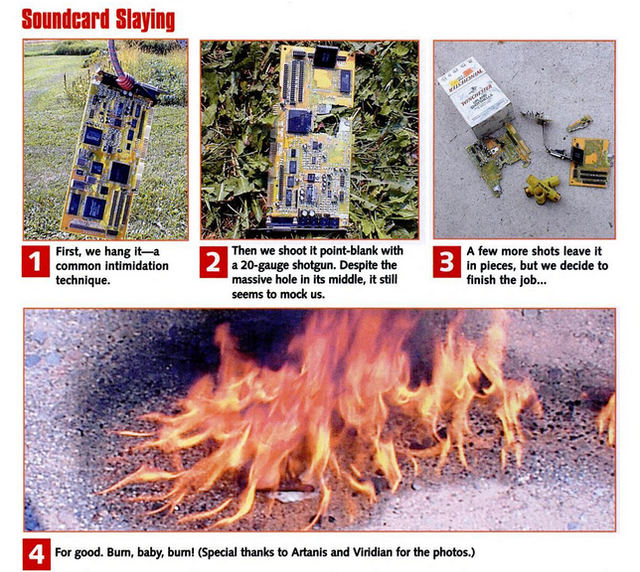 Soundcard Slaying

WINCHESTER

1 First, we hang it—a common intimidation technique.

2 Then we shoot it point-blank with a 20-gauge shotgun. Despite the massive hole in its middle, it still seems to mock us.

3 A few more shots leave it in pieces, but we decide to finish the job...

4 For good. Burn, baby, burn! (Special thanks to Artanis and Viridian for the photos.)