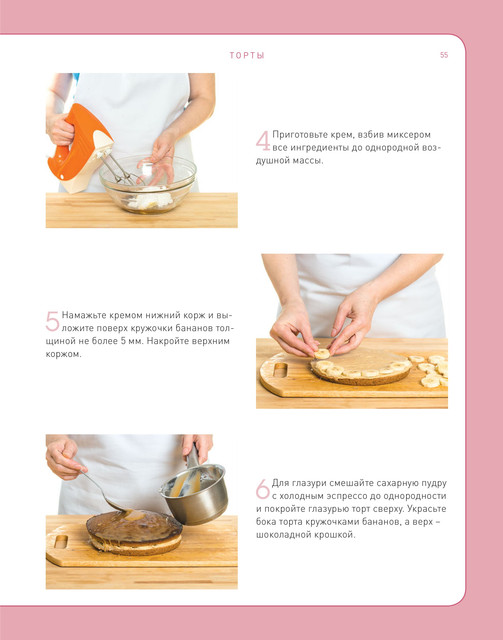 ТОРТЫ

55

4 Приготовьте крем, взбив миксером все ингредиенты до однородной воздушной массы.

5 Намажьте кремом нижний корж и выложите поверх кружочки бананов толщиной не более 5 мм. Накройте верхним коржом.

6 Для глазури смешайте сахарную пудру с холодным эспрессо до однородности и покройте глазурью торт сверху. Украсьте бока торта кружочками бананов, а верх – шоколадной крошкой.