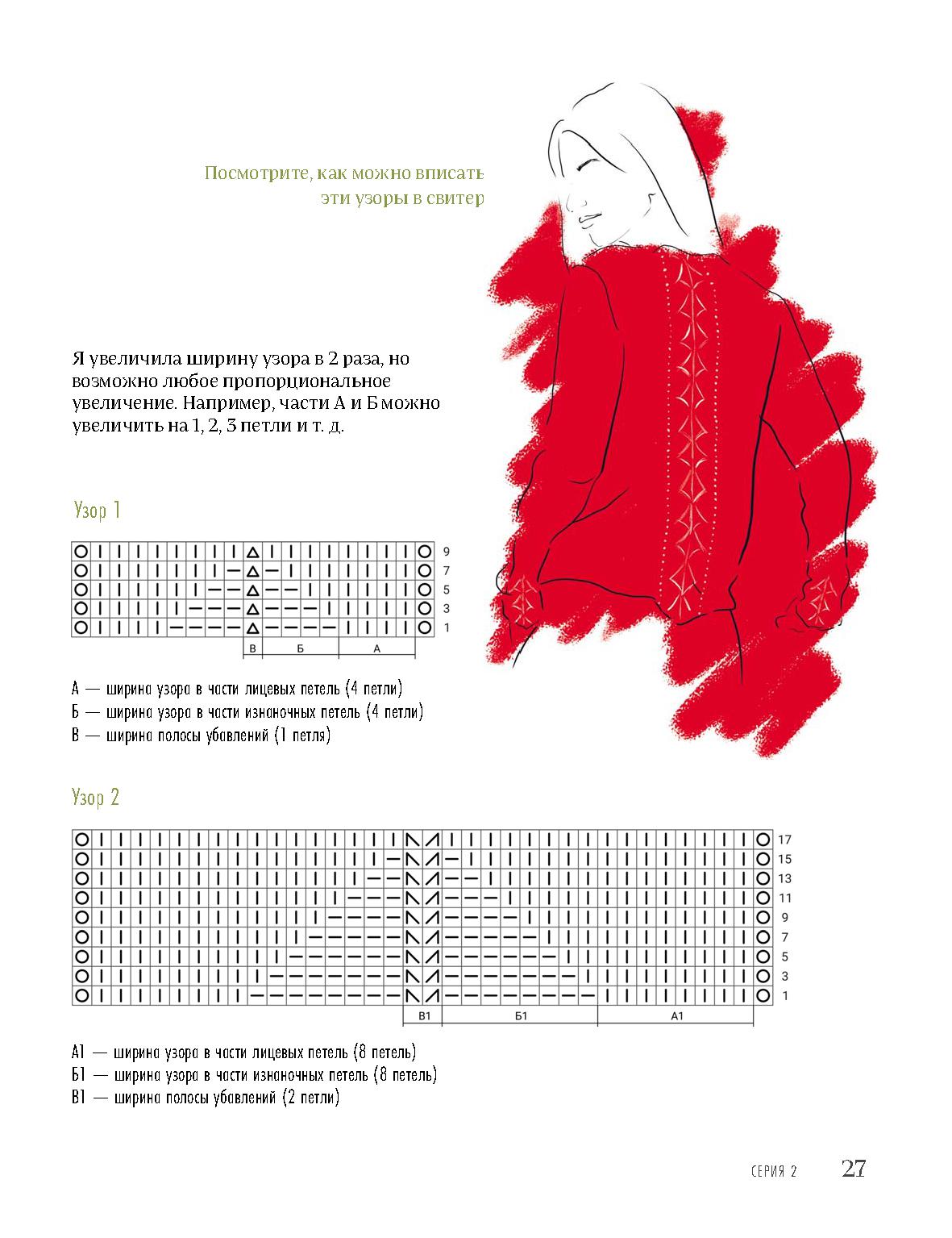 Посмотрите, как можно вписать эти узоры в свитер

Я увеличила ширину узора в 2 раза, но возможно любое пропорциональное увеличение. Например, части А и Б можно увеличить на 1, 2, 3 петли и т. д.

Узор 1

9
7
5
3
1

В Б А

А — ширина узора в части лицевых петель (4 петли)
Б — ширина узора в части изнаночных петель (4 петли)
В — ширина полосы убавлений (1 петля)

Узор 2

17
15
13
11
9
7
5
3
1

В1 Б1 А1

А1 — ширина узора в части лицевых петель (8 петель)
Б1 — ширина узора в части изнаночных петель (8 петель)
В1 — ширина полосы убавлений (2 петли)

СЕРИЯ 2 27