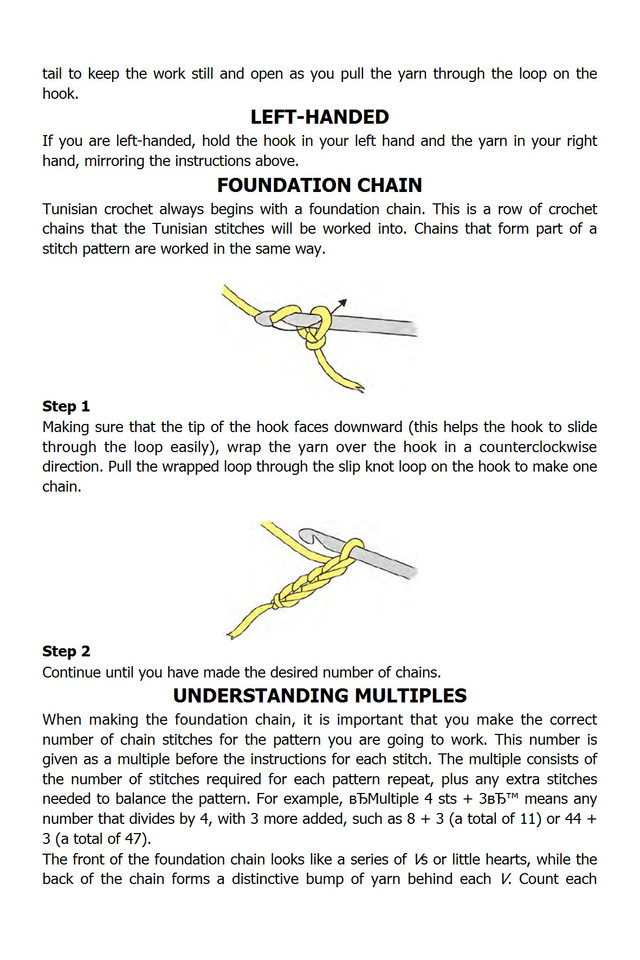 tail to keep the work still and open as you pull the yarn through the loop on the hook.

LEFT-HANDED

If you are left-handed, hold the hook in your left hand and the yarn in your right hand, mirroring the instructions above.

FOUNDATION CHAIN

Tunisian crochet always begins with a foundation chain. This is a row of crochet chains that the Tunisian stitches will be worked into. Chains that form part of a stitch pattern are worked in the same way.

Step 1

Making sure that the tip of the hook faces downward (this helps the hook to slide through the loop easily), wrap the yarn over the hook in a counterclockwise direction. Pull the wrapped loop through the slip knot loop on the hook to make one chain.

Step 2

Continue until you have made the desired number of chains.

UNDERSTANDING MULTIPLES

When making the foundation chain, it is important that you make the correct number of chain stitches for the pattern you are going to work. This number is given as a multiple before the instructions for each stitch. The multiple consists of the number of stitches required for each pattern repeat, plus any extra stitches needed to balance the pattern. For example, вЂMultiple 4 sts + 3вЂ™ means any number that divides by 4, with 3 more added, such as 8 + 3 (a total of 11) or 44 + 3 (a total of 47).

The front of the foundation chain looks like a series of Vs or little hearts, while the back of the chain forms a distinctive bump of yarn behind each V. Count each