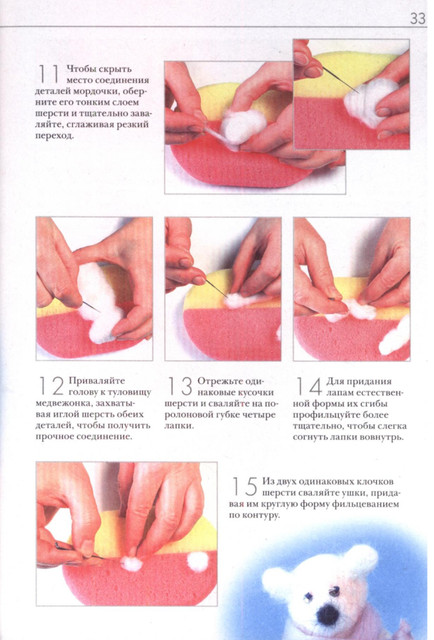 33

11 Чтобы скрыть место соединения деталей мордочки, оберните его тонким слоем шерсти и тщательно заваляйте, сглаживая резкий переход.

12 Приваляйте голову к туловищу медвежонка, захватывая иглой шерсть обеих деталей, чтобы получить прочное соединение.

13 Отрежьте одинаковые кусочки шерсти и сваляйте на поролоновой губке четыре лапки.

14 Для придания лапам естественной формы их сгибы профильцуйте более тщательно, чтобы слегка согнуть лапки вовнутрь.

15 Из двух одинаковых клочков шерсти сваляйте ушки, придавая им круглую форму фильцеванием по контуру.