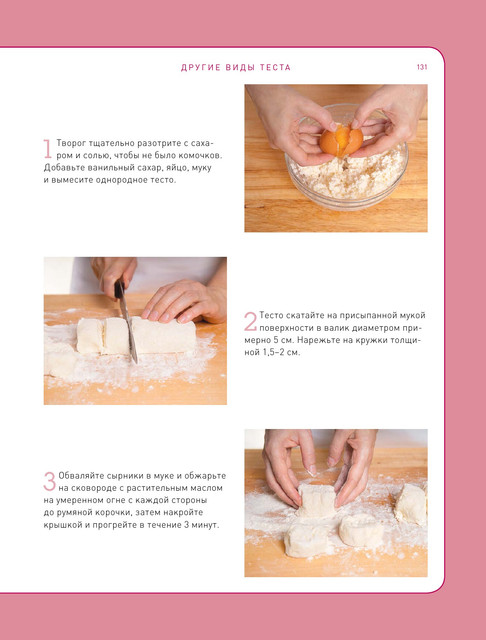 ДРУГИЕ ВИДЫ ТЕСТА 131

1 Творог тщательно разотрите с сахаром и солью, чтобы не было комочков. Добавьте ванильный сахар, яйцо, муку и вымесите однородное тесто.

2 Тесто скатайте на присыпанной мукой поверхности в валик диаметром примерно 5 см. Нарежьте на кружки толщиной 1,5–2 см.

3 Обваляйте сырники в муке и обжарьте на сковороде с растительным маслом на умеренном огне с каждой стороны до румяной корочки, затем накройте крышкой и прогрейте в течение 3 минут.