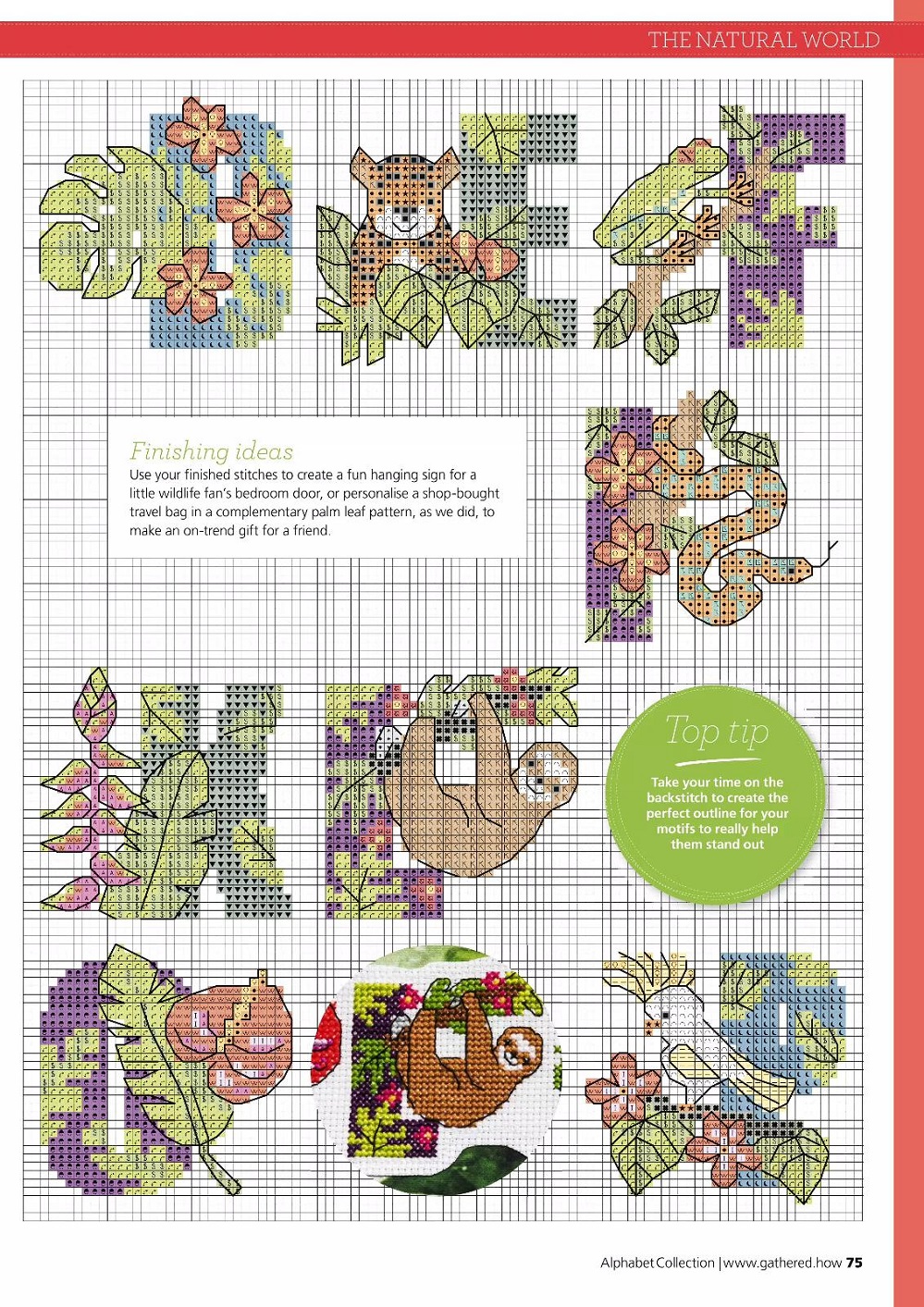 THE NATURAL WORLD

Finishing ideas

Use your finished stitches to create a fun hanging sign for a little wildlife fan's bedroom door, or personalise a shop-bought travel bag in a complementary palm leaf pattern, as we did, to make an on-trend gift for a friend.

Top tip

Take your time on the backstitch to create the perfect outline for your motifs to really help them stand out

Alphabet Collection | www.gathered.how 75