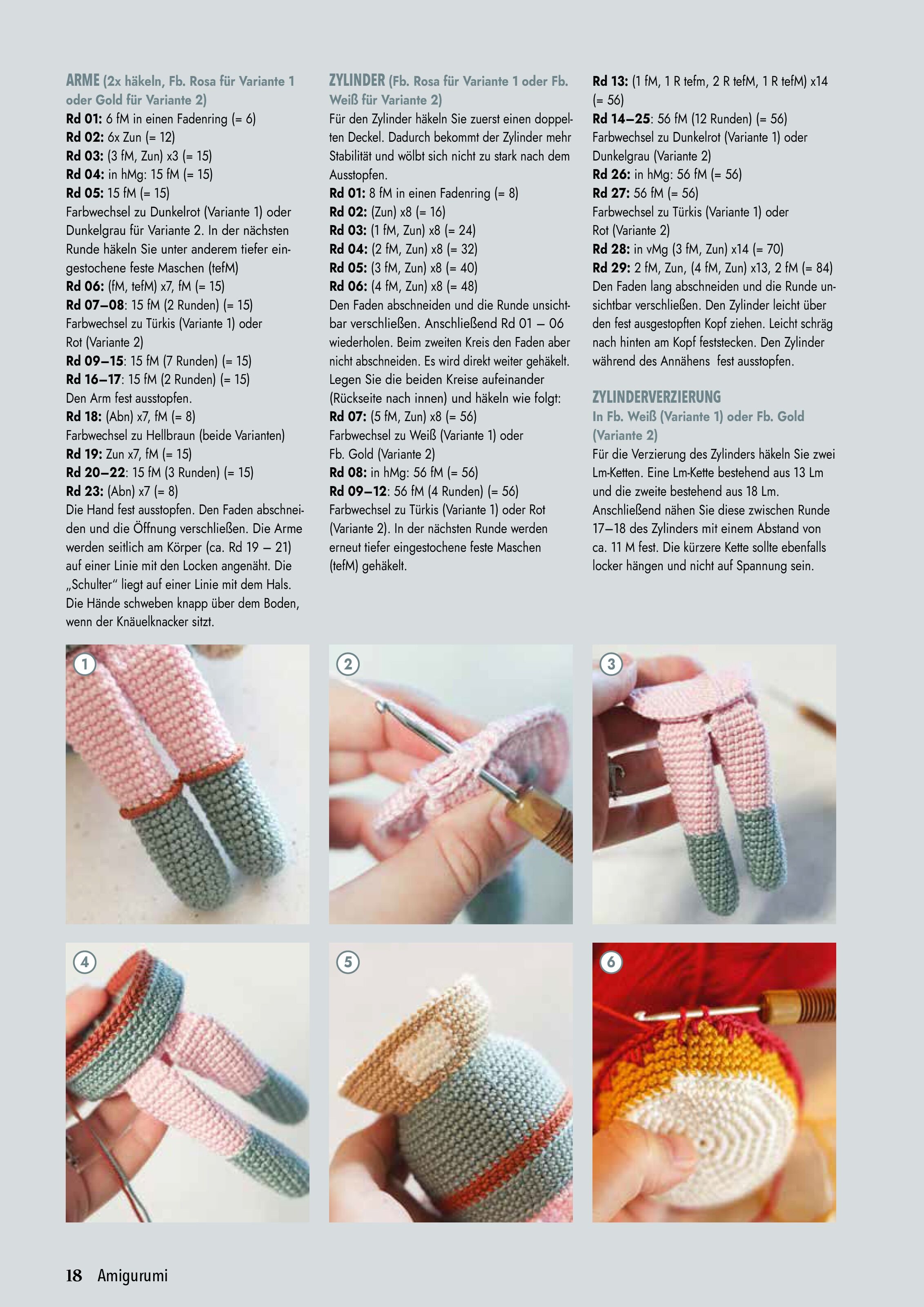 ARME (2x häkeln, Fb. Rosa für Variante 1 oder Gold für Variante 2)
Rd 01: 6 fM in einen Fadenring (= 6)
Rd 02: 6x Zun (= 12)
Rd 03: (3 fM, Zun) x3 (= 15)
Rd 04: in hMg: 15 fM (= 15)
Rd 05: 15 fM (= 15)
Farbwechsel zu Dunkelrot (Variante 1) oder Dunkelgrau für Variante 2. In der nächsten Runde häkeln Sie unter anderem tiefer eingestochene feste Maschen (tefM)
Rd 06: (fM, tefM) x7, fM (= 15)
Rd 07–08: 15 fM (2 Runden) (= 15)
Farbwechsel zu Türkis (Variante 1) oder Rot (Variante 2)
Rd 09–15: 15 fM (7 Runden) (= 15)
Rd 16–17: 15 fM (2 Runden) (= 15)
Den Arm fest ausstopfen.
Rd 18: (Abn) x7, fM (= 8)
Farbwechsel zu Hellbraun (beide Varianten)
Rd 19: Zun x7, fM (= 15)
Rd 20–22: 15 fM (3 Runden) (= 15)
Rd 23: (Abn) x7 (= 8)
Die Hand fest ausstopfen. Den Faden abschneiden und die Öffnung verschließen. Die Arme werden seitlich am Körper (ca. Rd 19 – 21) auf einer Linie mit den Locken angenäht. Die „Schulter" liegt auf einer Linie mit dem Hals. Die Hände schweben knapp über dem Boden, wenn der Knäuelknacker sitzt.

ZYLINDER (Fb. Rosa für Variante 1 oder Fb. Weiß für Variante 2)
Für den Zylinder häkeln Sie zuerst einen doppelten Deckel. Dadurch bekommt der Zylinder mehr Stabilität und wölbt sich nicht zu stark nach dem Ausstopfen.
Rd 01: 8 fM in einen Fadenring (= 8)
Rd 02: (Zun) x8 (= 16)
Rd 03: (1 fM, Zun) x8 (= 24)
Rd 04: (2 fM, Zun) x8 (= 32)
Rd 05: (3 fM, Zun) x8 (= 40)
Rd 06: (4 fM, Zun) x8 (= 48)
Den Faden abschneiden und die Runde unsichtbar verschließen. Anschließend Rd 01 – 06 wiederholen. Beim zweiten Kreis den Faden aber nicht abschneiden. Es wird direkt weiter gehäkelt. Legen Sie die beiden Kreise aufeinander (Rückseite nach innen) und häkeln wie folgt:
Rd 07: (5 fM, Zun) x8 (= 56)
Farbwechsel zu Weiß (Variante 1) oder Fb. Gold (Variante 2)
Rd 08: in hMg: 56 fM (= 56)
Rd 09–12: 56 fM (4 Runden) (= 56)
Farbwechsel zu Türkis (Variante 1) oder Rot (Variante 2). In der nächsten Runde werden erneut tiefer eingestochene feste Maschen (tefM) gehäkelt.

Rd 13: (1 fM, 1 R tefm, 2 R tefM, 1 R tefM) x14 (= 56)
Rd 14–25: 56 fM (12 Runden) (= 56)
Farbwechsel zu Dunkelrot (Variante 1) oder Dunkelgrau (Variante 2)
Rd 26: in hMg: 56 fM (= 56)
Rd 27: 56 fM (= 56)
Farbwechsel zu Türkis (Variante 1) oder Rot (Variante 2)
Rd 28: in vMg (3 fM, Zun) x14 (= 70)
Rd 29: 2 fM, Zun, (4 fM, Zun) x13, 2 fM (= 84)
Den Faden lang abschneiden und die Runde unsichtbar verschließen. Den Zylinder leicht über den fest ausgestopften Kopf ziehen. Leicht schräg nach hinten am Kopf feststecken. Den Zylinder während des Annähens fest ausstopfen.

ZYLINDERVERZIERUNG
In Fb. Weiß (Variante 1) oder Fb. Gold (Variante 2)
Für die Verzierung des Zylinders häkeln Sie zwei Lm-Ketten. Eine Lm-Kette bestehend aus 13 Lm und die zweite bestehend aus 18 Lm. Anschließend nähen Sie diese zwischen Runde 17–18 des Zylinders mit einem Abstand von ca. 11 M fest. Die kürzere Kette sollte ebenfalls locker hängen und nicht auf Spannung sein.

1

2

3

4

5

6

18 Amigurumi