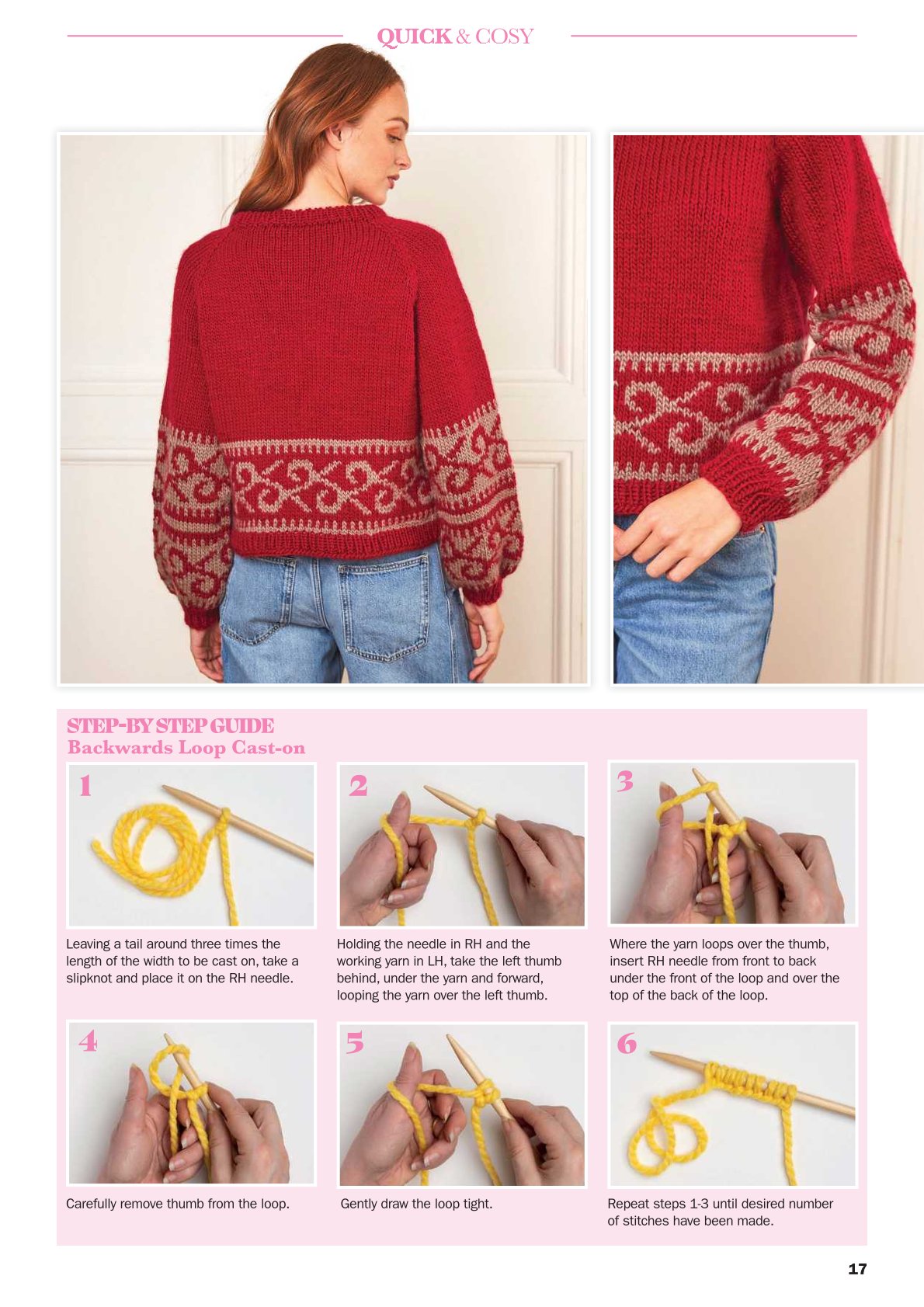 QUICK & COSY

STEP-BY STEP GUIDE
Backwards Loop Cast-on

1

Leaving a tail around three times the length of the width to be cast on, take a slipknot and place it on the RH needle.

2

Holding the needle in RH and the working yarn in LH, take the left thumb behind, under the yarn and forward, looping the yarn over the left thumb.

3

Where the yarn loops over the thumb, insert RH needle from front to back under the front of the loop and over the top of the back of the loop.

4

Carefully remove thumb from the loop.

5

Gently draw the loop tight.

6

Repeat steps 1-3 until desired number of stitches have been made.

17