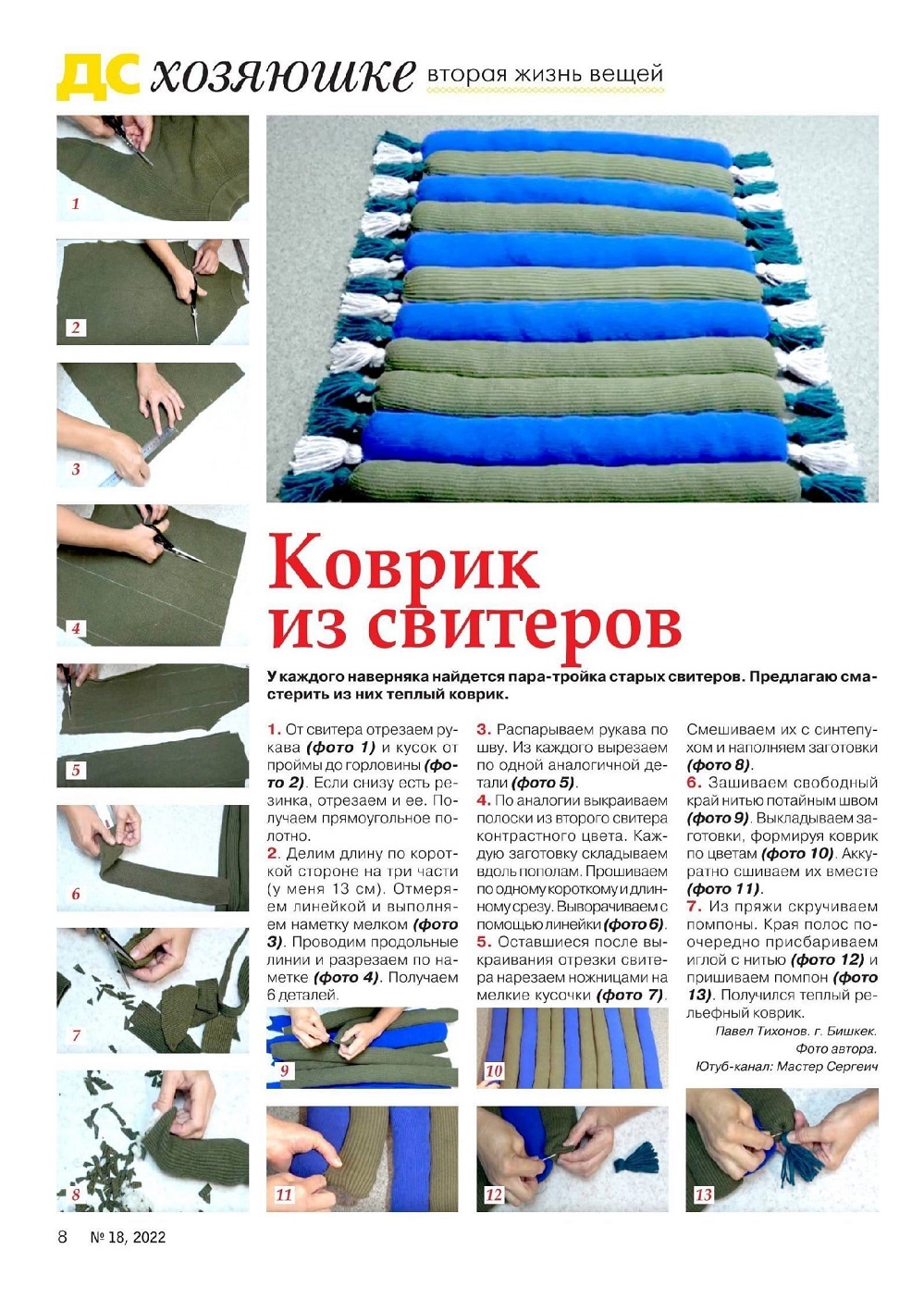 ДС хозяюшке вторая жизнь вещей

1

2

3

4

5

6

7

8

Коврик из свитеров

У каждого наверняка найдется пара-тройка старых свитеров. Предлагаю смастерить из них теплый коврик.

1. От свитера отрезаем рукава (фото 1) и кусок от проймы до горловины (фото 2). Если снизу есть резинка, отрезаем и ее. Получаем прямоугольное полотно.
2. Делим длину по короткой стороне на три части (у меня 13 см). Отмеряем линейкой и выполняем наметку мелком (фото 3). Проводим продольные линии и разрезаем по наметке (фото 4). Получаем 6 деталей.
3. Распарываем рукава по шву. Из каждого вырезаем по одной аналогичной детали (фото 5).
4. По аналогии выкраиваем полоски из второго свитера контрастного цвета. Каждую заготовку складываем вдоль пополам. Прошиваем по одному короткому и длинному срезу. Выворачиваем с помощью линейки (фото 6).
5. Оставшиеся после выкраивания отрезки свитера нарезаем ножницами на мелкие кусочки (фото 7). Смешиваем их с синтепухом и наполняем заготовки (фото 8).
6. Зашиваем свободный край нитью потайным швом (фото 9). Выкладываем заготовки, формируя коврик по цветам (фото 10). Аккуратно сшиваем их вместе (фото 11).
7. Из пряжи скручиваем помпоны. Края полос поочередно присбариваем иглой с нитью (фото 12) и пришиваем помпон (фото 13). Получился теплый рельефный коврик.

Павел Тихонов. г. Бишкек.
Фото автора.
Ютуб-канал: Мастер Сергеич

9

10

11

12

13

8 № 18, 2022