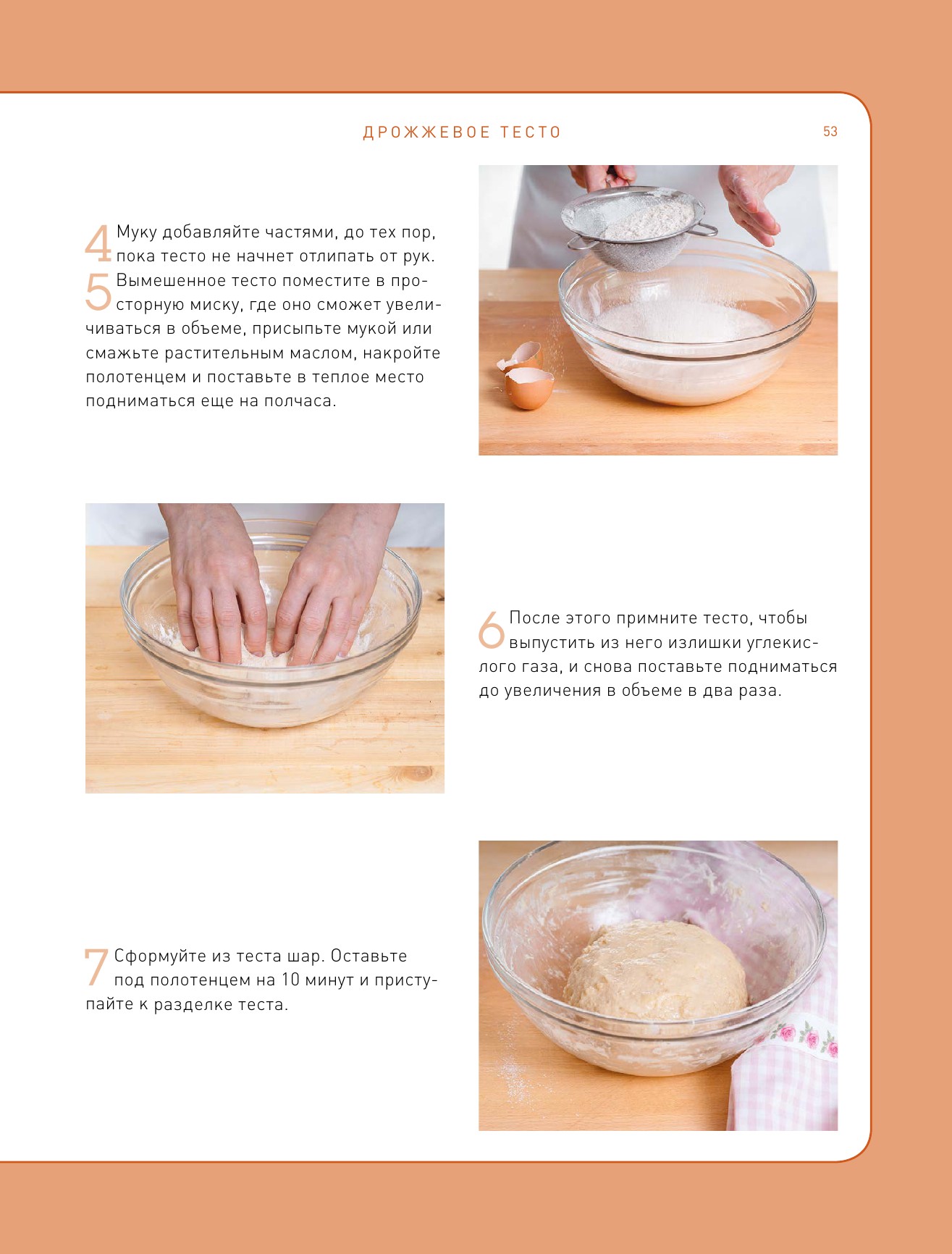 ДРОЖЖЕВОЕ ТЕСТО

53

4 Муку добавляйте частями, до тех пор, пока тесто не начнет отлипать от рук.

5 Вымешенное тесто поместите в просторную миску, где оно сможет увеличиваться в объеме, присыпьте мукой или смажьте растительным маслом, накройте полотенцем и поставьте в теплое место подниматься еще на полчаса.

6 После этого примните тесто, чтобы выпустить из него излишки углекислого газа, и снова поставьте подниматься до увеличения в объеме в два раза.

7 Сформуйте из теста шар. Оставьте под полотенцем на 10 минут и приступайте к разделке теста.