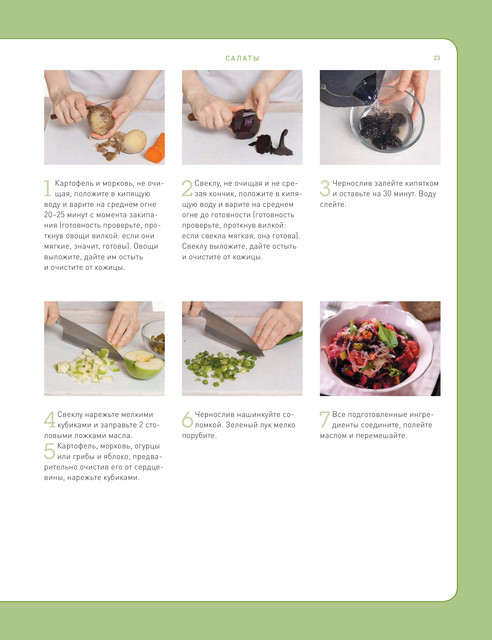 САЛАТЫ

23

1 Картофель и морковь, не очищая, положите в кипящую воду и варите на среднем огне 20–25 минут с момента закипания (готовность проверьте, проткнув овощи вилкой: если они мягкие, значит, готовы). Овощи выложите, дайте им остыть и очистите от кожицы.

2 Свеклу, не очищая и не срезая кончик, положите в кипящую воду и варите на среднем огне до готовности (готовность проверьте, проткнув вилкой: если свекла мягкая, она готова). Свеклу выложите, дайте остыть и очистите от кожицы.

3 Чернослив залейте кипятком и оставьте на 30 минут. Воду слейте.

4 Свеклу нарежьте мелкими кубиками и заправьте 2 столовыми ложками масла.

5 Картофель, морковь, огурцы или грибы и яблоко, предварительно очистив его от сердцевины, нарежьте кубиками.

6 Чернослив нашинкуйте соломкой. Зеленый лук мелко порубите.

7 Все подготовленные ингредиенты соедините, полейте маслом и перемешайте.