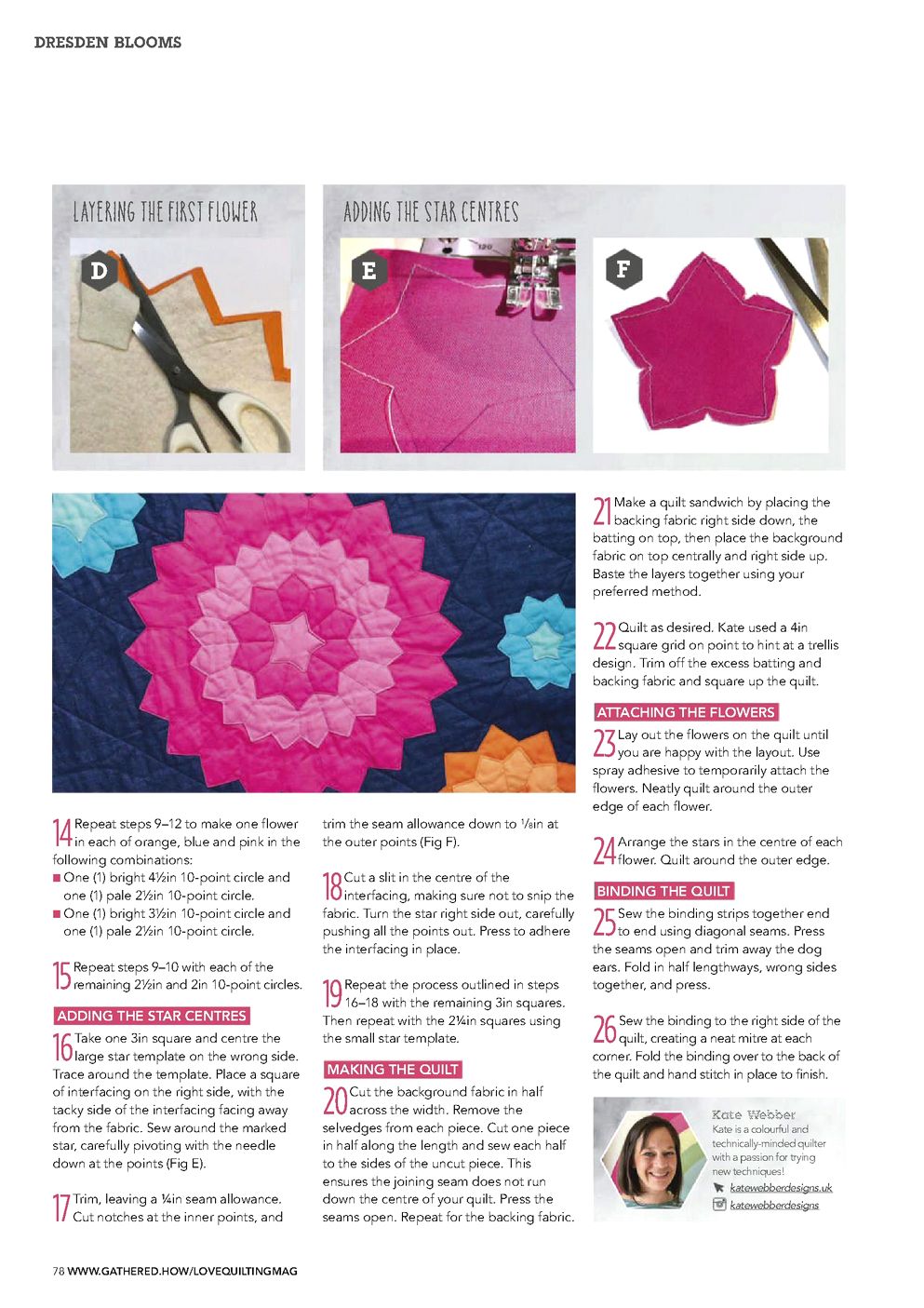 DRESDEN BLOOMS

LAYERING THE FIRST FLOWER

D

ADDING THE STAR CENTRES

E

F

14 Repeat steps 9–12 to make one flower in each of orange, blue and pink in the following combinations:
■ One (1) bright 4½in 10-point circle and one (1) pale 2½in 10-point circle.
■ One (1) bright 3½in 10-point circle and one (1) pale 2½in 10-point circle.

15 Repeat steps 9–10 with each of the remaining 2½in and 2in 10-point circles.

ADDING THE STAR CENTRES

16 Take one 3in square and centre the large star template on the wrong side. Trace around the template. Place a square of interfacing on the right side, with the tacky side of the interfacing facing away from the fabric. Sew around the marked star, carefully pivoting with the needle down at the points (Fig E).

17 Trim, leaving a ¼in seam allowance. Cut notches at the inner points, and trim the seam allowance down to ⅛in at the outer points (Fig F).

18 Cut a slit in the centre of the interfacing, making sure not to snip the fabric. Turn the star right side out, carefully pushing all the points out. Press to adhere the interfacing in place.

19 Repeat the process outlined in steps 16–18 with the remaining 3in squares. Then repeat with the 2¼in squares using the small star template.

MAKING THE QUILT

20 Cut the background fabric in half across the width. Remove the selvedges from each piece. Cut one piece in half along the length and sew each half to the sides of the uncut piece. This ensures the joining seam does not run down the centre of your quilt. Press the seams open. Repeat for the backing fabric.

21 Make a quilt sandwich by placing the backing fabric right side down, the batting on top, then place the background fabric on top centrally and right side up. Baste the layers together using your preferred method.

22 Quilt as desired. Kate used a 4in square grid on point to hint at a trellis design. Trim off the excess batting and backing fabric and square up the quilt.

ATTACHING THE FLOWERS

23 Lay out the flowers on the quilt until you are happy with the layout. Use spray adhesive to temporarily attach the flowers. Neatly quilt around the outer edge of each flower.

24 Arrange the stars in the centre of each flower. Quilt around the outer edge.

BINDING THE QUILT

25 Sew the binding strips together end to end using diagonal seams. Press the seams open and trim away the dog ears. Fold in half lengthways, wrong sides together, and press.

26 Sew the binding to the right side of the quilt, creating a neat mitre at each corner. Fold the binding over to the back of the quilt and hand stitch in place to finish.

Kate Webber
Kate is a colourful and technically-minded quilter with a passion for trying new techniques!
katewebberdesigns.uk
katewebberdesigns

78 WWW.GATHERED.HOW/LOVEQUILTINGMAG