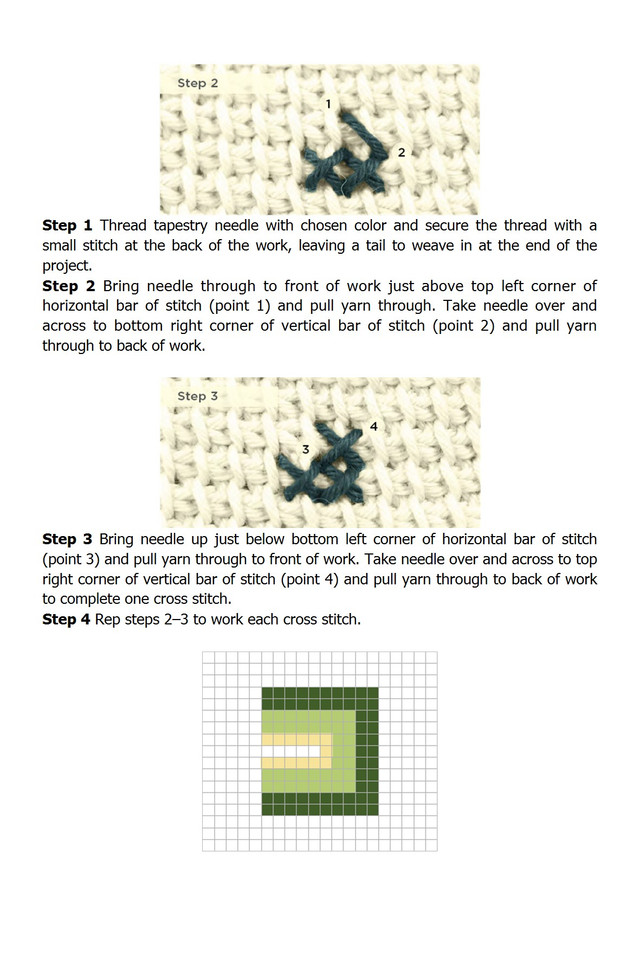 Step 2

1

2

**Step 1** Thread tapestry needle with chosen color and secure the thread with a small stitch at the back of the work, leaving a tail to weave in at the end of the project.
**Step 2** Bring needle through to front of work just above top left corner of horizontal bar of stitch (point 1) and pull yarn through. Take needle over and across to bottom right corner of vertical bar of stitch (point 2) and pull yarn through to back of work.

Step 3

4

3

**Step 3** Bring needle up just below bottom left corner of horizontal bar of stitch (point 3) and pull yarn through to front of work. Take needle over and across to top right corner of vertical bar of stitch (point 4) and pull yarn through to back of work to complete one cross stitch.
**Step 4** Rep steps 2–3 to work each cross stitch.