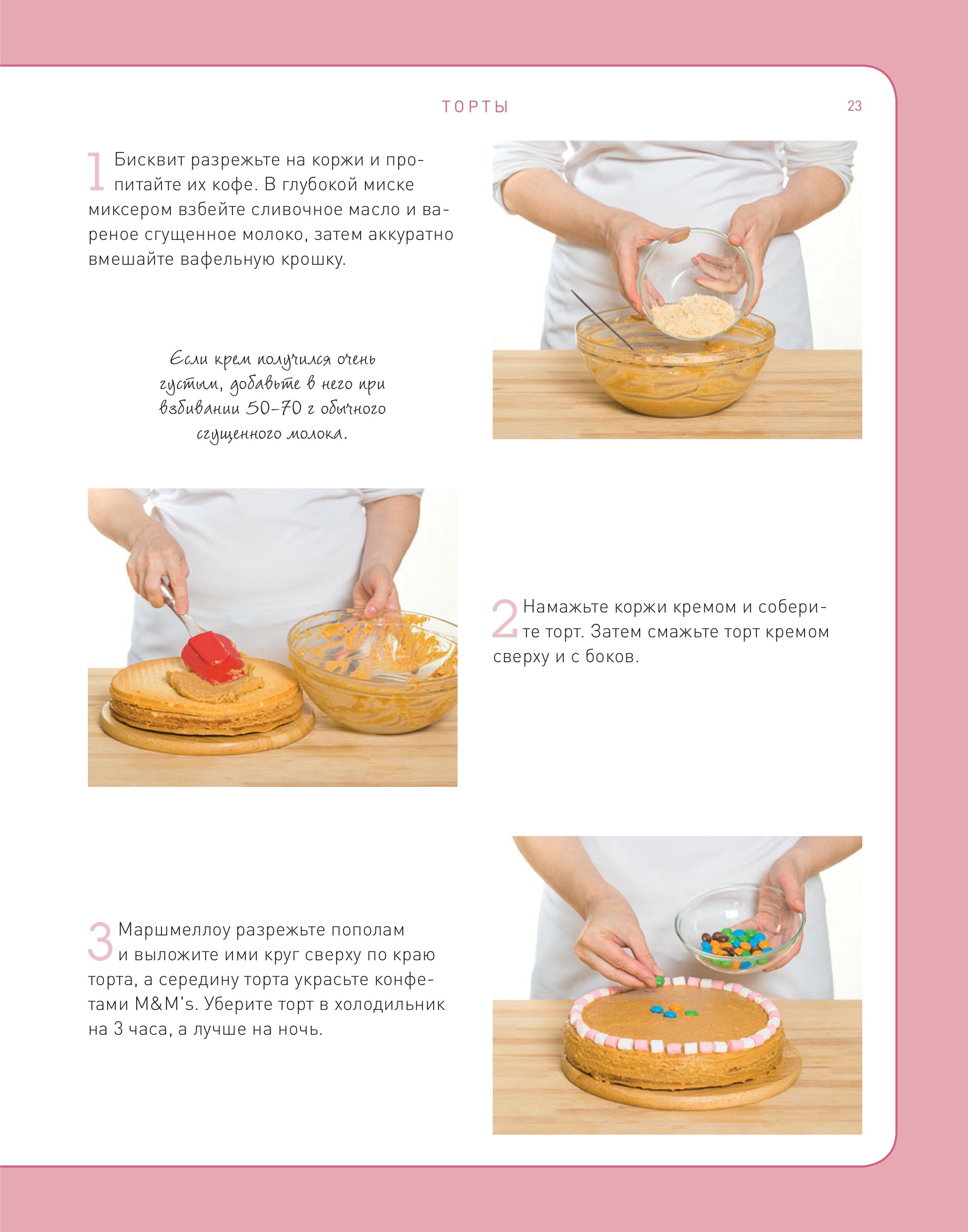 ТОРТЫ

23

1 Бисквит разрежьте на коржи и пропитайте их кофе. В глубокой миске миксером взбейте сливочное масло и вареное сгущенное молоко, затем аккуратно вмешайте вафельную крошку.

Если крем получился очень густым, добавьте в него при взбивании 50–70 г обычного сгущенного молока.

2 Намажьте коржи кремом и соберите торт. Затем смажьте торт кремом сверху и с боков.

3 Маршмеллоу разрежьте пополам и выложите ими круг сверху по краю торта, а середину торта украсьте конфетами M&M's. Уберите торт в холодильник на 3 часа, а лучше на ночь.