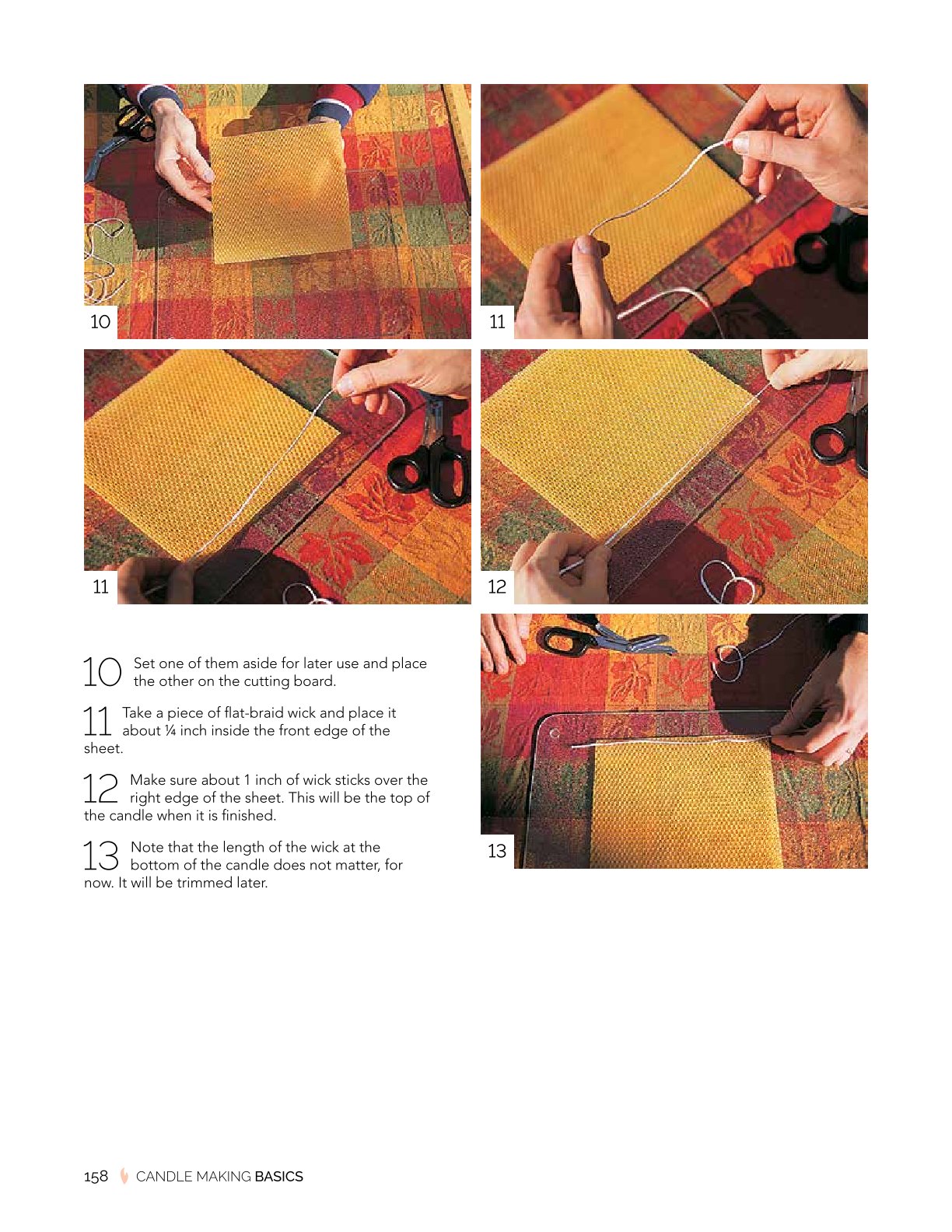 10

11

11

12

10 Set one of them aside for later use and place the other on the cutting board.

11 Take a piece of flat-braid wick and place it about ¼ inch inside the front edge of the sheet.

12 Make sure about 1 inch of wick sticks over the right edge of the sheet. This will be the top of the candle when it is finished.

13 Note that the length of the wick at the bottom of the candle does not matter, for now. It will be trimmed later.

13

158 CANDLE MAKING BASICS