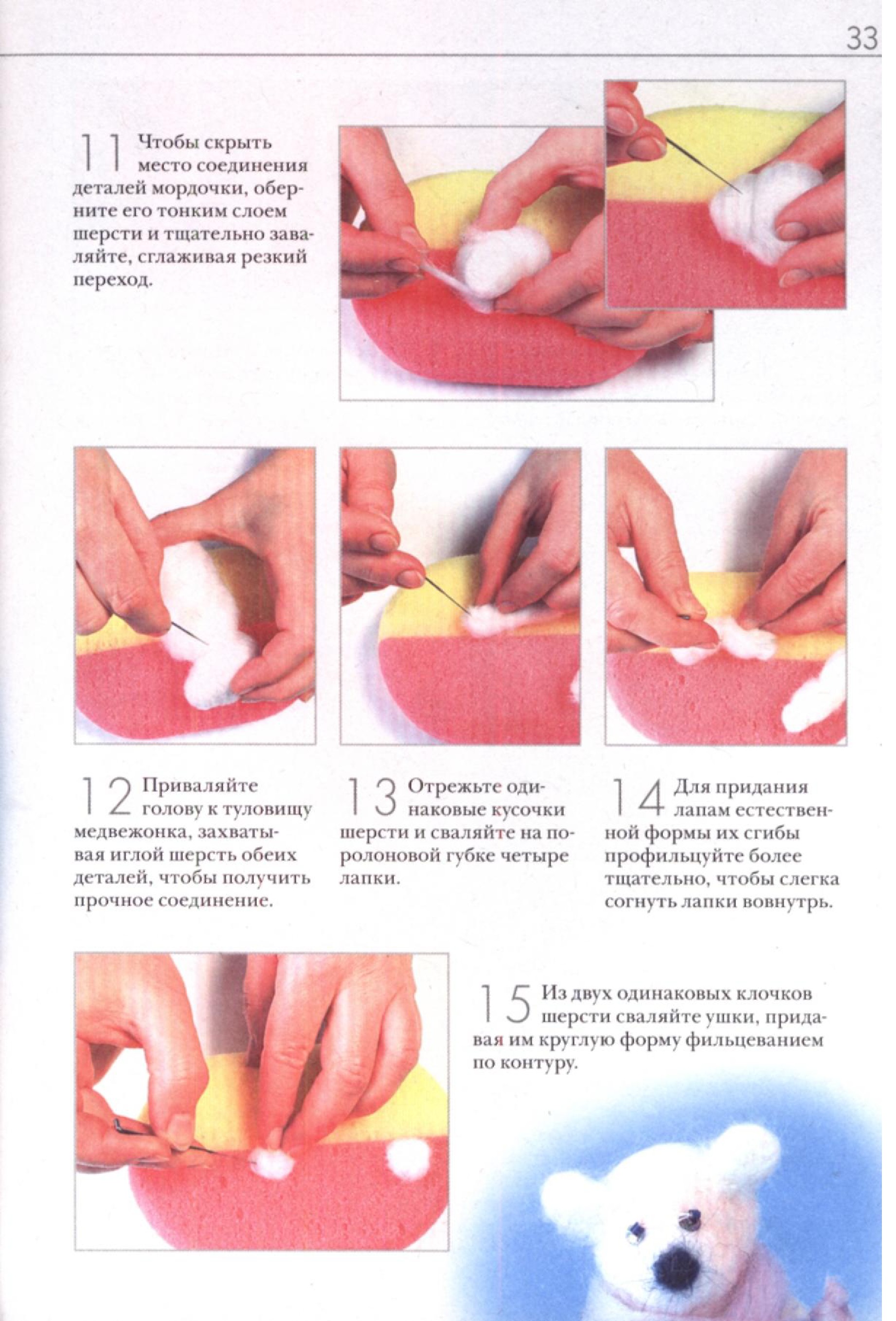 33

11 Чтобы скрыть место соединения деталей мордочки, оберните его тонким слоем шерсти и тщательно заваляйте, сглаживая резкий переход.

12 Приваляйте голову к туловищу медвежонка, захватывая иглой шерсть обеих деталей, чтобы получить прочное соединение.

13 Отрежьте одинаковые кусочки шерсти и сваляйте на поролоновой губке четыре лапки.

14 Для придания лапам естественной формы их сгибы профильцуйте более тщательно, чтобы слегка согнуть лапки вовнутрь.

15 Из двух одинаковых клочков шерсти сваляйте ушки, придавая им круглую форму фильцеванием по контуру.