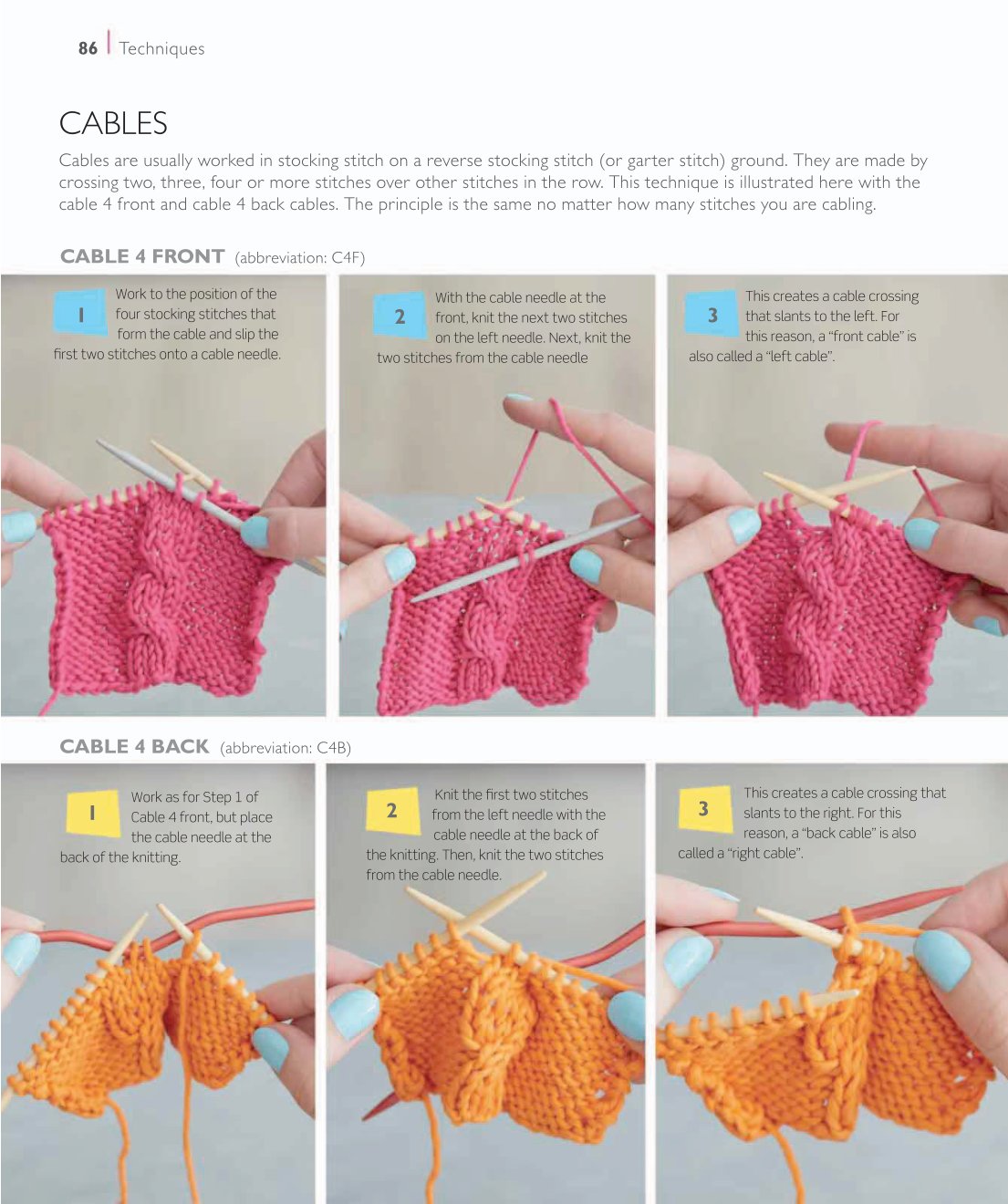 86 Techniques

CABLES

Cables are usually worked in stocking stitch on a reverse stocking stitch (or garter stitch) ground. They are made by crossing two, three, four or more stitches over other stitches in the row. This technique is illustrated here with the cable 4 front and cable 4 back cables. The principle is the same no matter how many stitches you are cabling.

CABLE 4 FRONT (abbreviation: C4F)

1 Work to the position of the four stocking stitches that form the cable and slip the first two stitches onto a cable needle.

2 With the cable needle at the front, knit the next two stitches on the left needle. Next, knit the two stitches from the cable needle

3 This creates a cable crossing that slants to the left. For this reason, a "front cable" is also called a "left cable".

CABLE 4 BACK (abbreviation: C4B)

1 Work as for Step 1 of Cable 4 front, but place the cable needle at the back of the knitting.

2 Knit the first two stitches from the left needle with the cable needle at the back of the knitting. Then, knit the two stitches from the cable needle.

3 This creates a cable crossing that slants to the right. For this reason, a "back cable" is also called a "right cable".