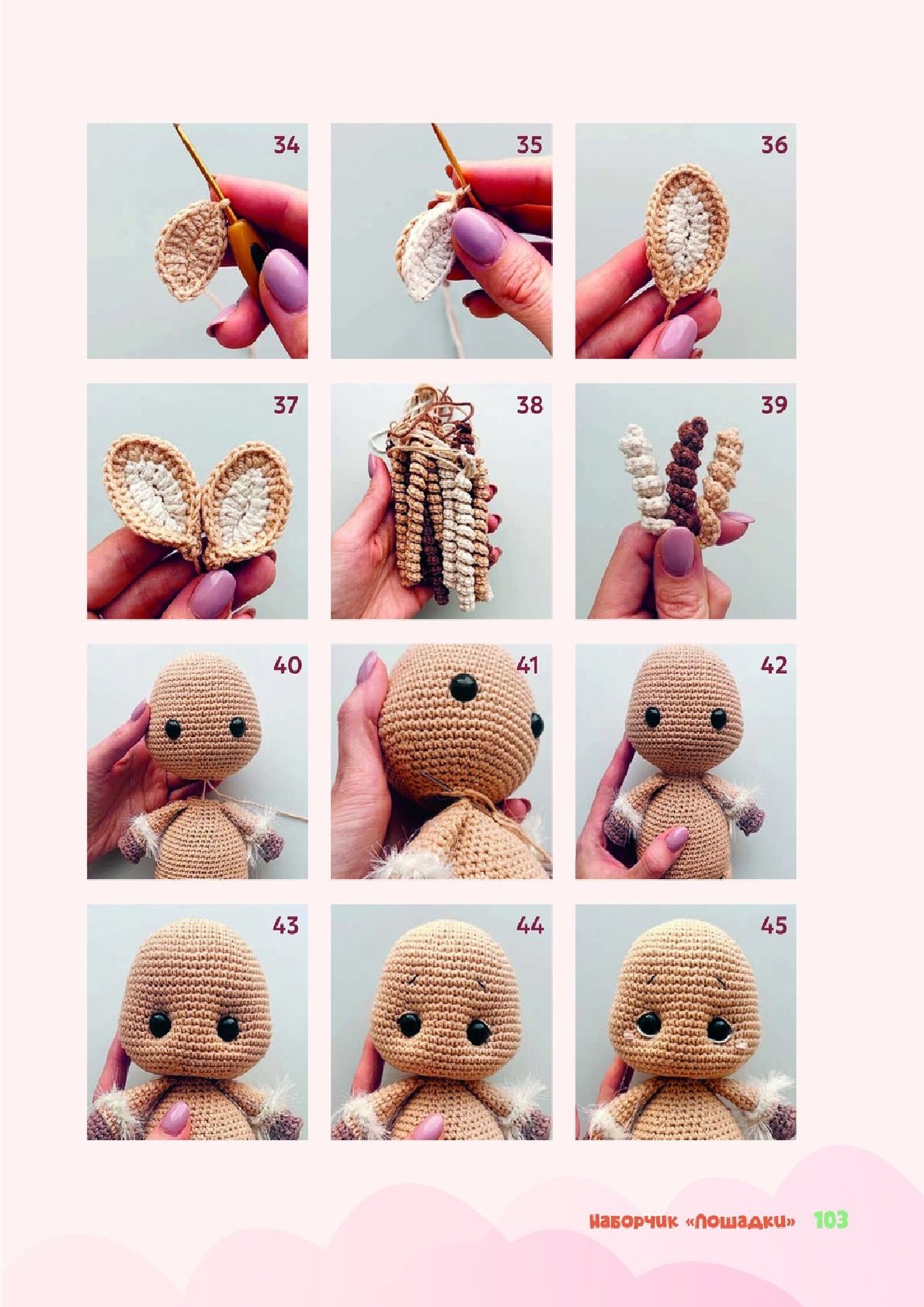 34

35

36

37

38

39

40

41

42

43

44

45

Наборчик «Лошадки» 103