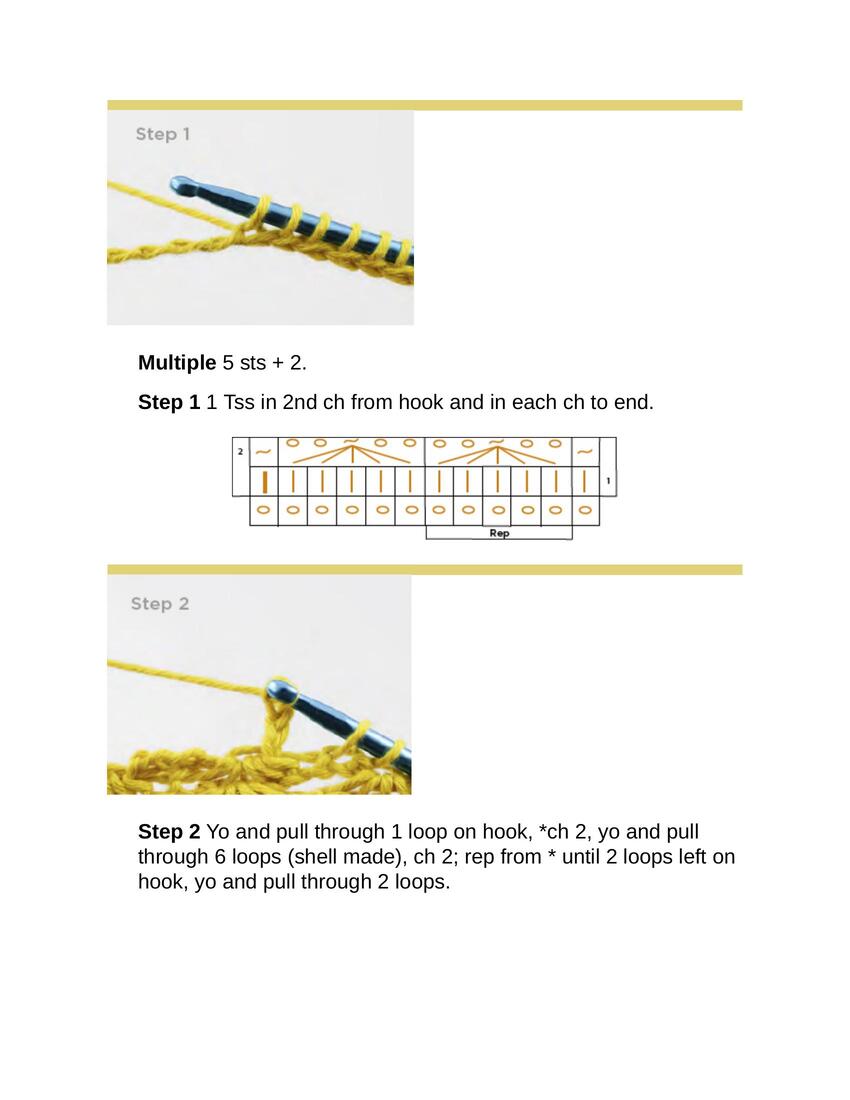 Step 1

**Multiple** 5 sts + 2.

**Step 1** 1 Tss in 2nd ch from hook and in each ch to end.

2

1

Rep

Step 2

**Step 2** Yo and pull through 1 loop on hook, *ch 2, yo and pull through 6 loops (shell made), ch 2; rep from * until 2 loops left on hook, yo and pull through 2 loops.