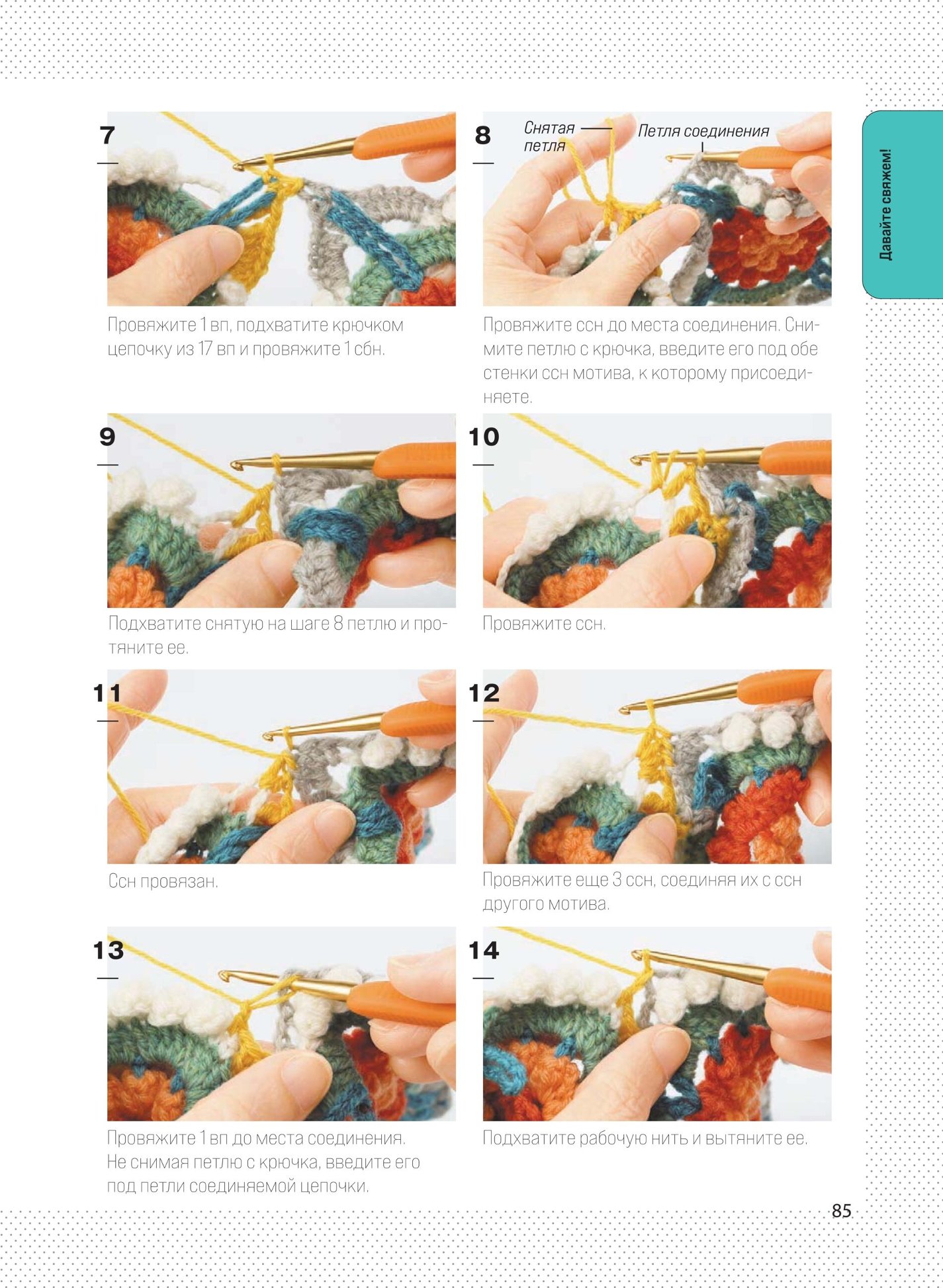 Давайте свяжем!

7

Провяжите 1 вп, подхватите крючком цепочку из 17 вп и провяжите 1 сбн.

8

Снятая петля

Петля соединения

Провяжите ссн до места соединения. Снимите петлю с крючка, введите его под обе стенки ссн мотива, к которому присоединяете.

9

Подхватите снятую на шаге 8 петлю и протяните ее.

10

Провяжите ссн.

11

Ссн провязан.

12

Провяжите еще 3 ссн, соединяя их с ссн другого мотива.

13

Провяжите 1 вп до места соединения. Не снимая петлю с крючка, введите его под петли соединяемой цепочки.

14

Подхватите рабочую нить и вытяните ее.

85