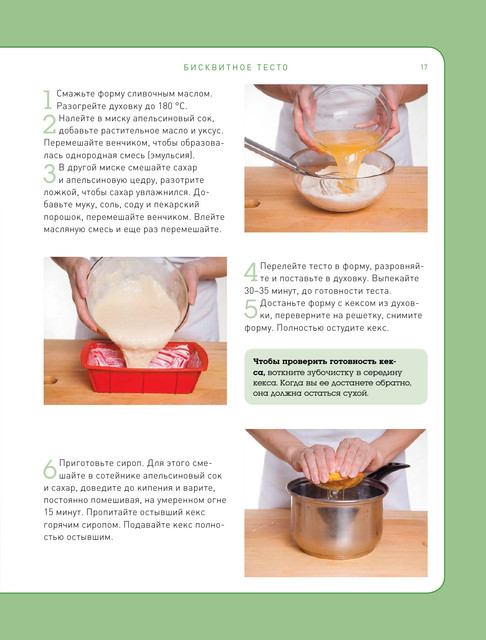 БИСКВИТНОЕ ТЕСТО

17

1 Смажьте форму сливочным маслом. Разогрейте духовку до 180 °С.

2 Налейте в миску апельсиновый сок, добавьте растительное масло и уксус. Перемешайте венчиком, чтобы образовалась однородная смесь (эмульсия).

3 В другой миске смешайте сахар и апельсиновую цедру, разотрите ложкой, чтобы сахар увлажнился. Добавьте муку, соль, соду и пекарский порошок, перемешайте венчиком. Влейте масляную смесь и еще раз перемешайте.

4 Перелейте тесто в форму, разровняйте и поставьте в духовку. Выпекайте 30–35 минут, до готовности теста.

5 Достаньте форму с кексом из духовки, переверните на решетку, снимите форму. Полностью остудите кекс.

Чтобы проверить готовность кекса, воткните зубочистку в середину кекса. Когда вы ее достанете обратно, она должна остаться сухой.

6 Приготовьте сироп. Для этого смешайте в сотейнике апельсиновый сок и сахар, доведите до кипения и варите, постоянно помешивая, на умеренном огне 15 минут. Пропитайте остывший кекс горячим сиропом. Подавайте кекс полностью остывшим.