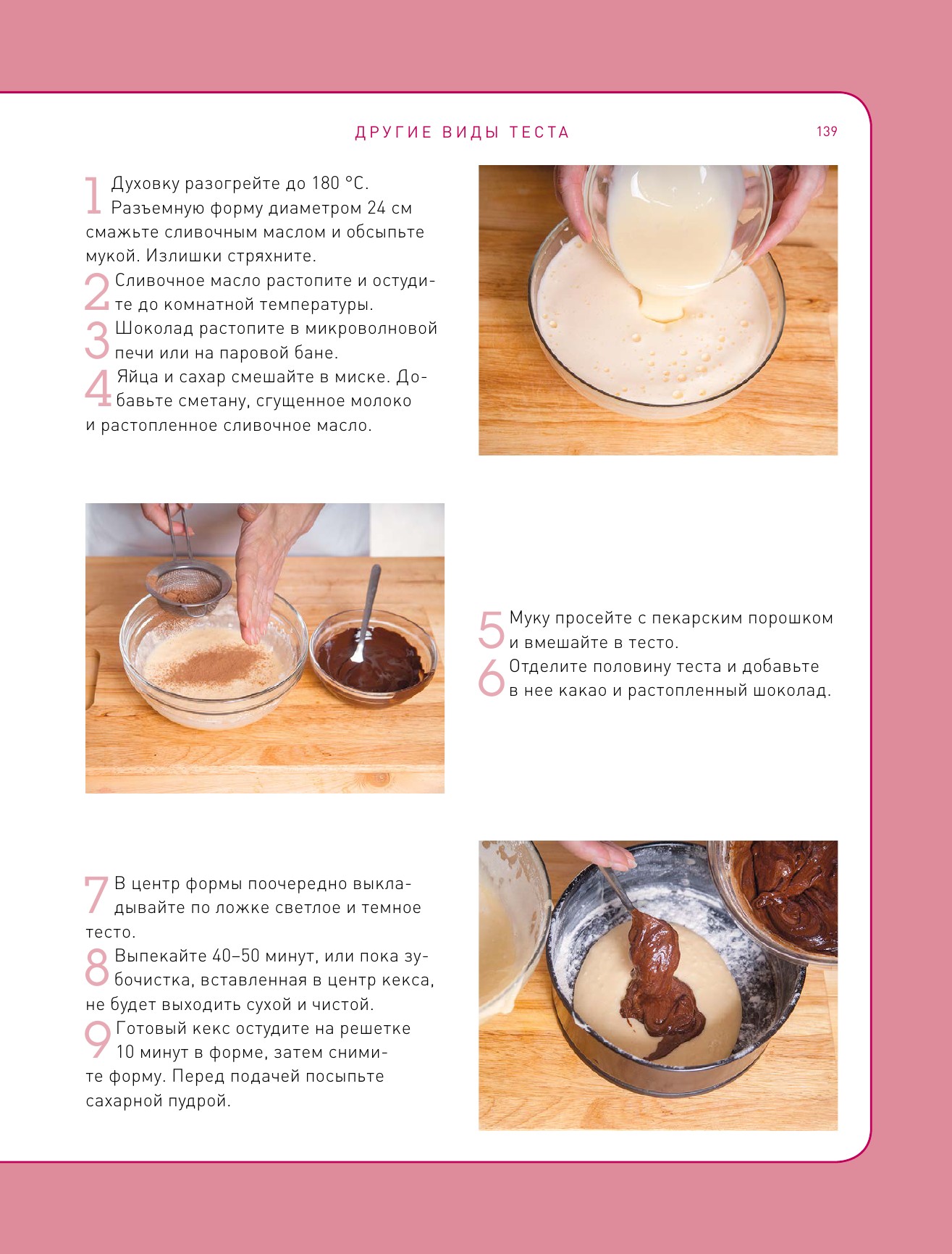 ДРУГИЕ ВИДЫ ТЕСТА

139

1 Духовку разогрейте до 180 °С. Разъемную форму диаметром 24 см смажьте сливочным маслом и обсыпьте мукой. Излишки стряхните.

2 Сливочное масло растопите и остудите до комнатной температуры.

3 Шоколад растопите в микроволновой печи или на паровой бане.

4 Яйца и сахар смешайте в миске. Добавьте сметану, сгущенное молоко и растопленное сливочное масло.

5 Муку просейте с пекарским порошком и вмешайте в тесто.

6 Отделите половину теста и добавьте в нее какао и растопленный шоколад.

7 В центр формы поочередно выкладывайте по ложке светлое и темное тесто.

8 Выпекайте 40–50 минут, или пока зубочистка, вставленная в центр кекса, не будет выходить сухой и чистой.

9 Готовый кекс остудите на решетке 10 минут в форме, затем снимите форму. Перед подачей посыпьте сахарной пудрой.