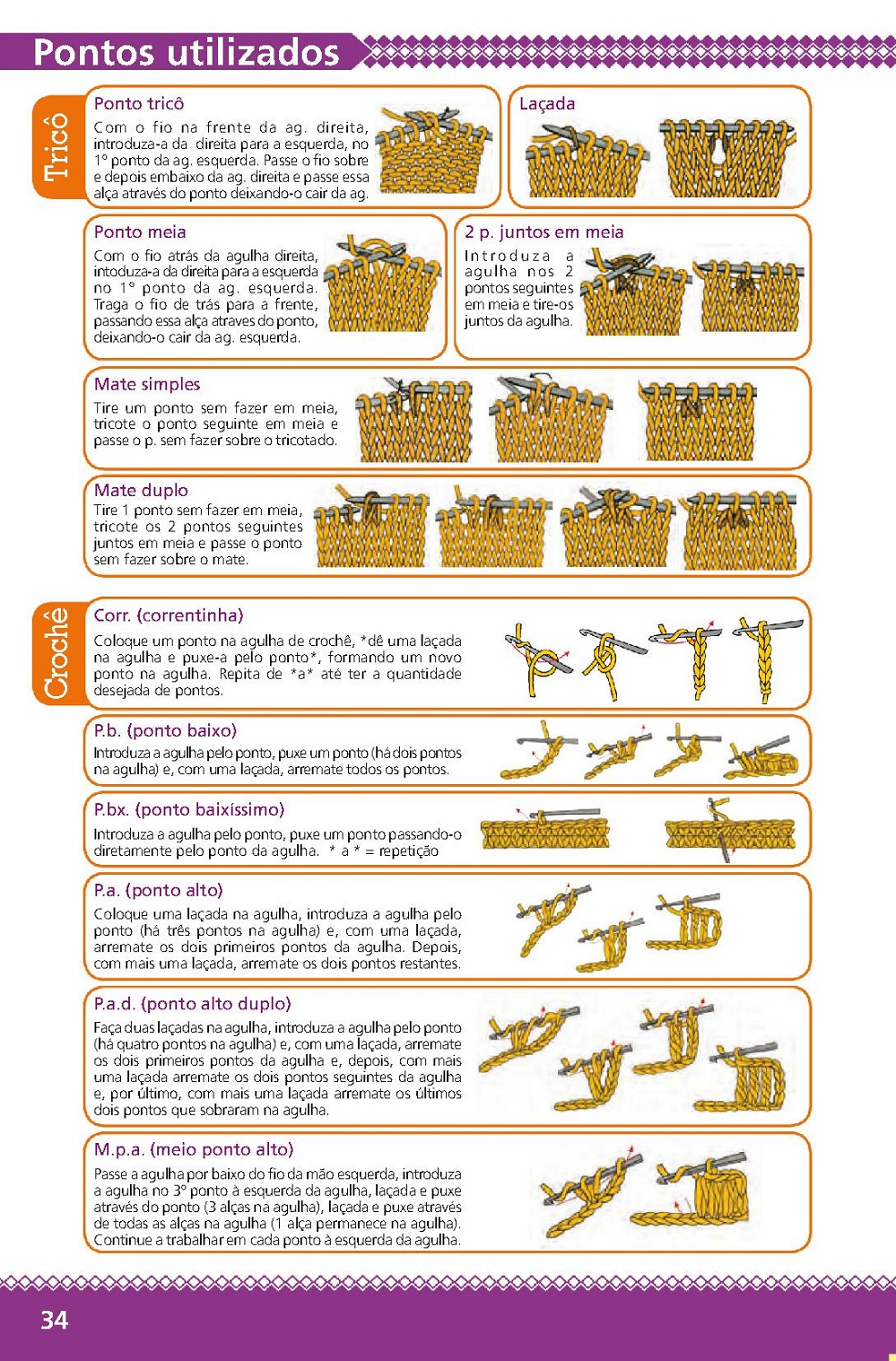 Pontos utilizados

Tricô

Ponto tricô
Com o fio na frente da ag. direita, introduza-a da direita para a esquerda, no 1° ponto da ag. esquerda. Passe o fio sobre e depois embaixo da ag. direita e passe essa alça através do ponto deixando-o cair da ag.

Laçada

Ponto meia
Com o fio atrás da agulha direita, intoduza-a da direita para a esquerda no 1° ponto da ag. esquerda. Traga o fio de trás para a frente, passando essa alça atraves do ponto, deixando-o cair da ag. esquerda.

2 p. juntos em meia
Introduza a agulha nos 2 pontos seguintes em meia e tire-os juntos da agulha.

Mate simples
Tire um ponto sem fazer em meia, tricote o ponto seguinte em meia e passe o p. sem fazer sobre o tricotado.

Mate duplo
Tire 1 ponto sem fazer em meia, tricote os 2 pontos seguintes juntos em meia e passe o ponto sem fazer sobre o mate.

Crochê

Corr. (correntinha)
Coloque um ponto na agulha de crochê, *dê uma laçada na agulha e puxe-a pelo ponto*, formando um novo ponto na agulha. Repita de *a* até ter a quantidade desejada de pontos.

P.b. (ponto baixo)
Introduza a agulha pelo ponto, puxe um ponto (há dois pontos na agulha) e, com uma laçada, arremate todos os pontos.

P.bx. (ponto baixíssimo)
Introduza a agulha pelo ponto, puxe um ponto passando-o diretamente pelo ponto da agulha. * a * = repetição

P.a. (ponto alto)
Coloque uma laçada na agulha, introduza a agulha pelo ponto (há três pontos na agulha) e, com uma laçada, arremate os dois primeiros pontos da agulha. Depois, com mais uma laçada, arremate os dois pontos restantes.

P.a.d. (ponto alto duplo)
Faça duas laçadas na agulha, introduza a agulha pelo ponto (há quatro pontos na agulha) e, com uma laçada, arremate os dois primeiros pontos da agulha e, depois, com mais uma laçada arremate os dois pontos seguintes da agulha e, por último, com mais uma laçada arremate os últimos dois pontos que sobraram na agulha.

M.p.a. (meio ponto alto)
Passe a agulha por baixo do fio da mão esquerda, introduza a agulha no 3° ponto à esquerda da agulha, laçada e puxe através do ponto (3 alças na agulha), laçada e puxe através de todas as alças na agulha (1 alça permanece na agulha). Continue a trabalhar em cada ponto à esquerda da agulha.

34