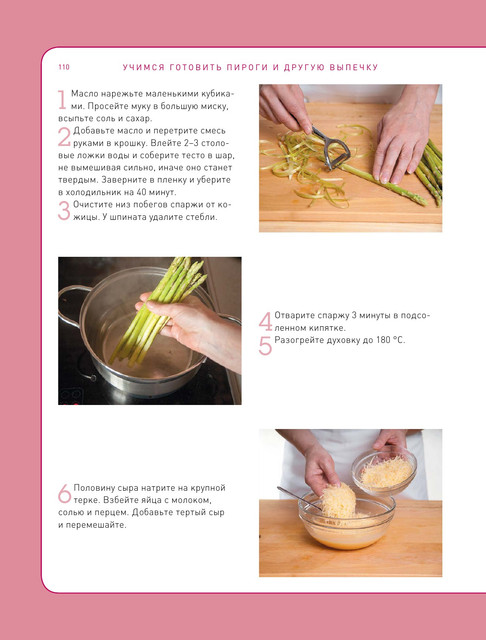 110 УЧИМСЯ ГОТОВИТЬ ПИРОГИ И ДРУГУЮ ВЫПЕЧКУ

1 Масло нарежьте маленькими кубиками. Просейте муку в большую миску, всыпьте соль и сахар.
2 Добавьте масло и перетрите смесь руками в крошку. Влейте 2–3 столовые ложки воды и соберите тесто в шар, не вымешивая сильно, иначе оно станет твердым. Заверните в пленку и уберите в холодильник на 40 минут.
3 Очистите низ побегов спаржи от кожицы. У шпината удалите стебли.

4 Отварите спаржу 3 минуты в подсоленном кипятке.
5 Разогрейте духовку до 180 °С.

6 Половину сыра натрите на крупной терке. Взбейте яйца с молоком, солью и перцем. Добавьте тертый сыр и перемешайте.