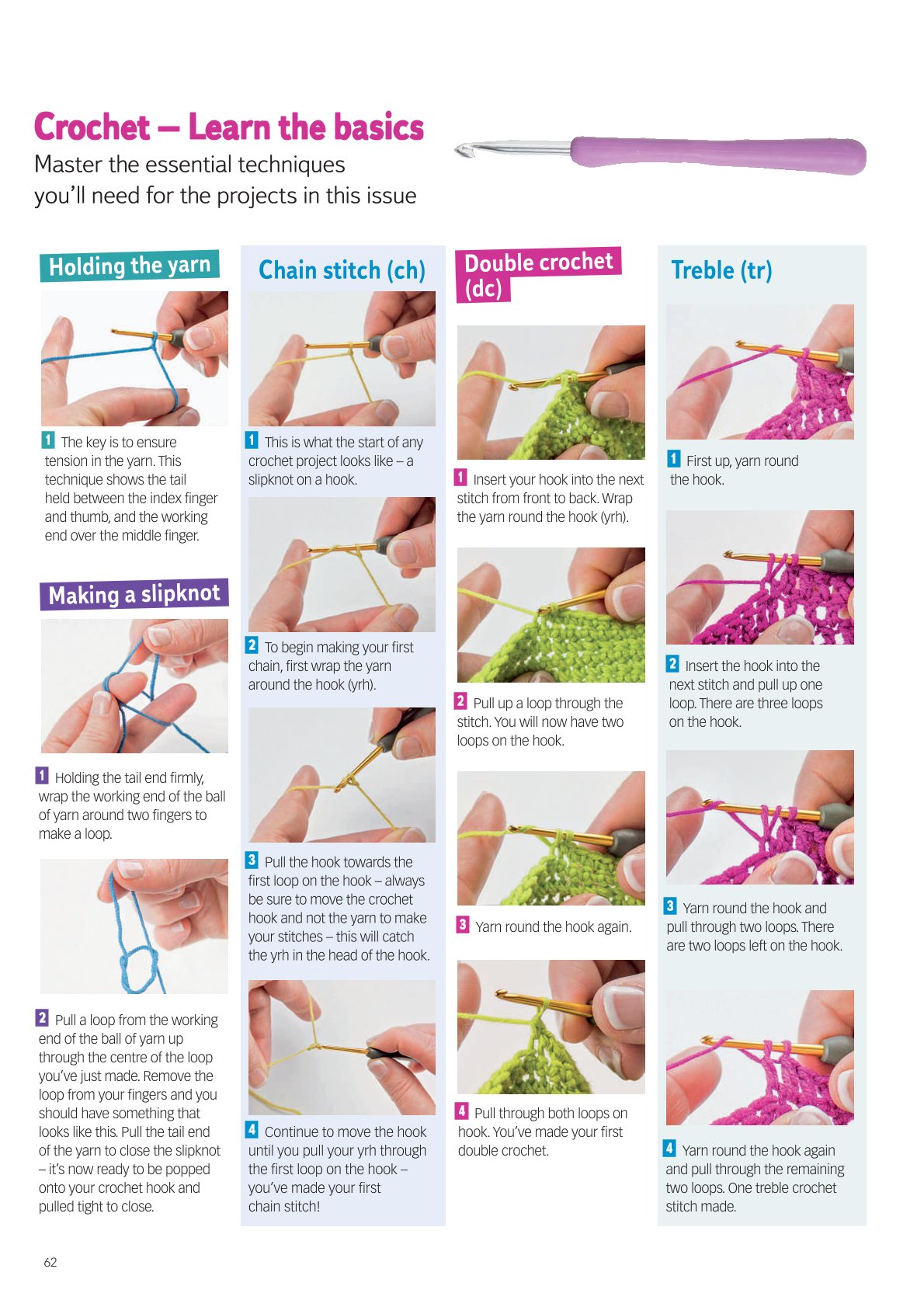 Crochet – Learn the basics

Master the essential techniques you'll need for the projects in this issue

Holding the yarn

1 The key is to ensure tension in the yarn. This technique shows the tail held between the index finger and thumb, and the working end over the middle finger.

Making a slipknot

1 Holding the tail end firmly, wrap the working end of the ball of yarn around two fingers to make a loop.

2 Pull a loop from the working end of the ball of yarn up through the centre of the loop you've just made. Remove the loop from your fingers and you should have something that looks like this. Pull the tail end of the yarn to close the slipknot – it's now ready to be popped onto your crochet hook and pulled tight to close.

Chain stitch (ch)

1 This is what the start of any crochet project looks like – a slipknot on a hook.

2 To begin making your first chain, first wrap the yarn around the hook (yrh).

3 Pull the hook towards the first loop on the hook – always be sure to move the crochet hook and not the yarn to make your stitches – this will catch the yrh in the head of the hook.

4 Continue to move the hook until you pull your yrh through the first loop on the hook – you've made your first chain stitch!

Double crochet (dc)

1 Insert your hook into the next stitch from front to back. Wrap the yarn round the hook (yrh).

2 Pull up a loop through the stitch. You will now have two loops on the hook.

3 Yarn round the hook again.

4 Pull through both loops on hook. You've made your first double crochet.

Treble (tr)

1 First up, yarn round the hook.

2 Insert the hook into the next stitch and pull up one loop. There are three loops on the hook.

3 Yarn round the hook and pull through two loops. There are two loops left on the hook.

4 Yarn round the hook again and pull through the remaining two loops. One treble crochet stitch made.

62